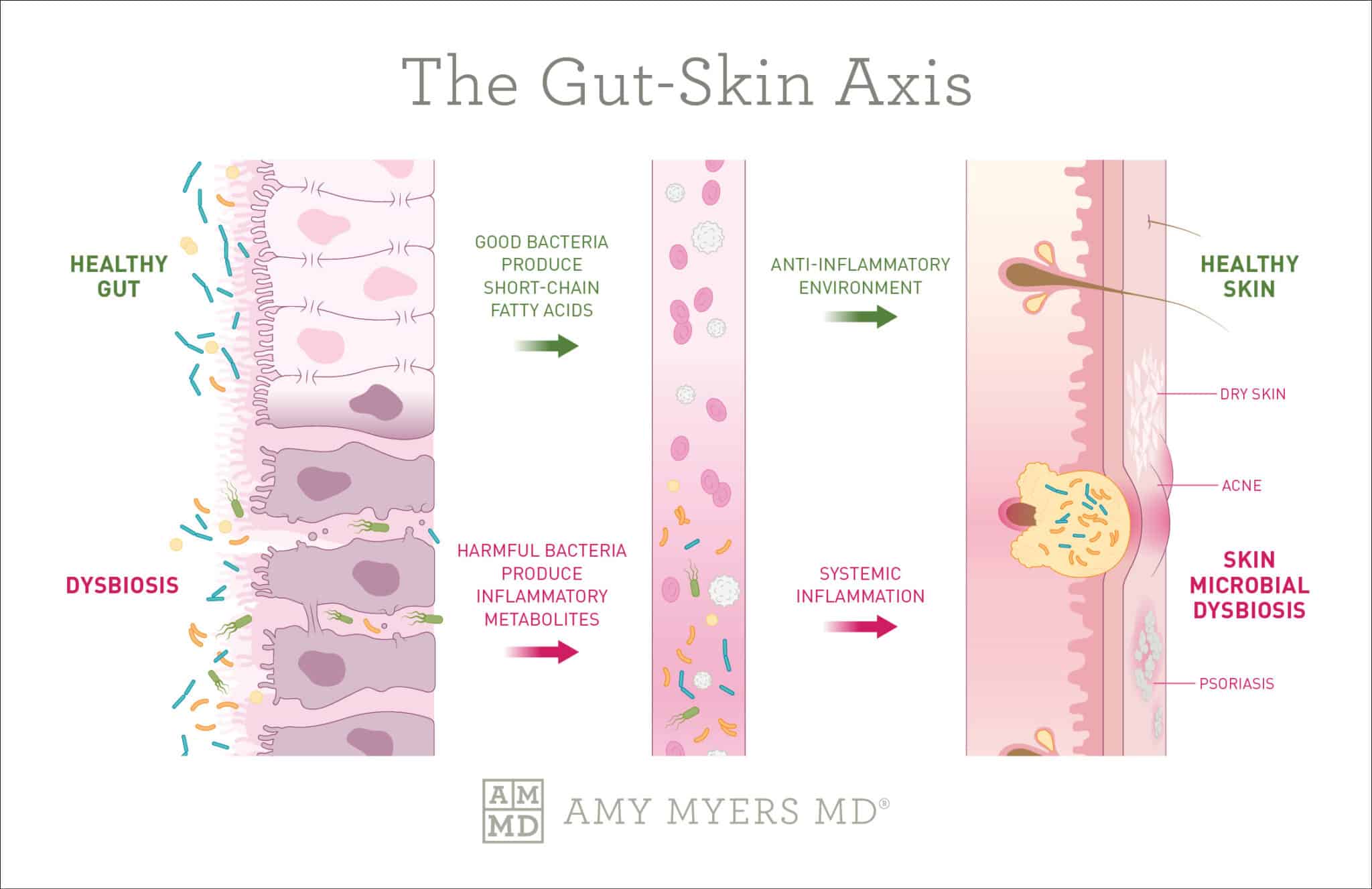 The Gut-Skin Axis

HEALTHY GUT

GOOD BACTERIA PRODUCE SHORT-CHAIN FATTY ACIDS

ANTI-INFLAMMATORY ENVIRONMENT

HEALTHY SKIN

DRY SKIN

ACNE

DYSBIOSIS

HARMFUL BACTERIA PRODUCE INFLAMMATORY METABOLITES

SYSTEMIC INFLAMMATION

SKIN MICROBIAL DYSBIOSIS

PSORIASIS

AM MD AMY MYERS MD®