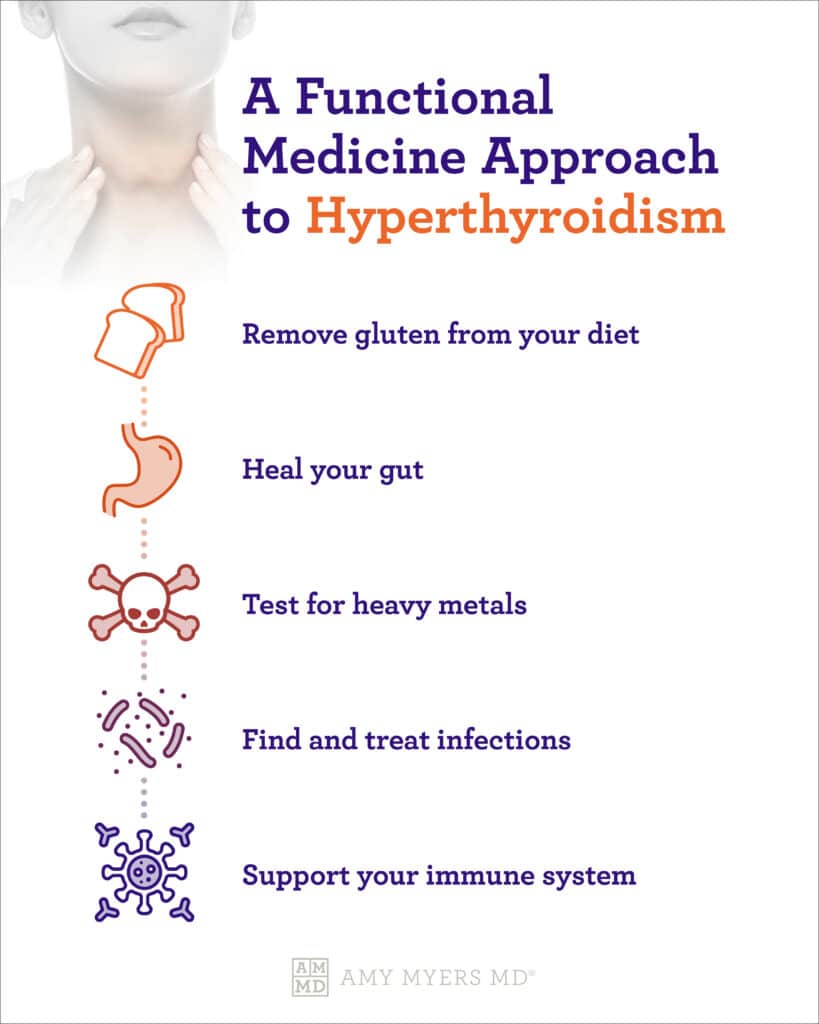 A Functional Medicine Approach to Hyperthyroidism

Remove gluten from your diet

Heal your gut

Test for heavy metals

Find and treat infections

Support your immune system

AM MD AMY MYERS MD®