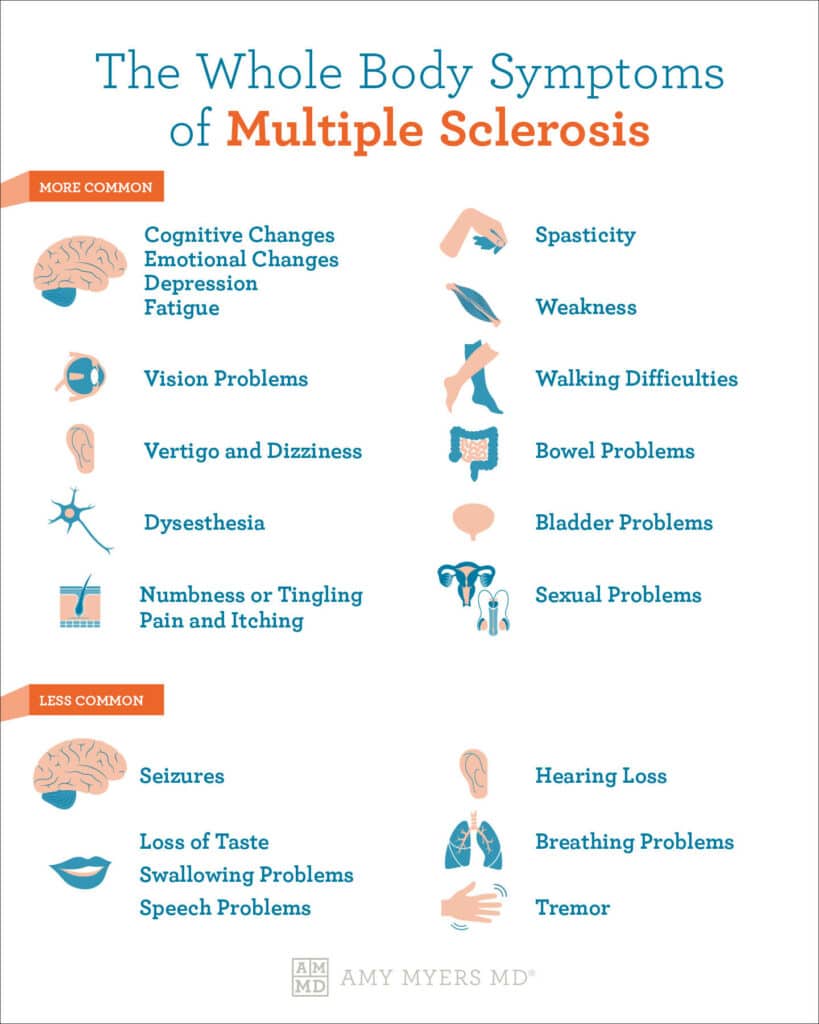 The Whole Body Symptoms of Multiple Sclerosis

MORE COMMON

Cognitive Changes
Emotional Changes
Depression
Fatigue

Vision Problems

Vertigo and Dizziness

Dysesthesia

Numbness or Tingling
Pain and Itching

Spasticity

Weakness

Walking Difficulties

Bowel Problems

Bladder Problems

Sexual Problems

LESS COMMON

Seizures

Loss of Taste
Swallowing Problems
Speech Problems

Hearing Loss

Breathing Problems

Tremor

AM MD AMY MYERS MD®