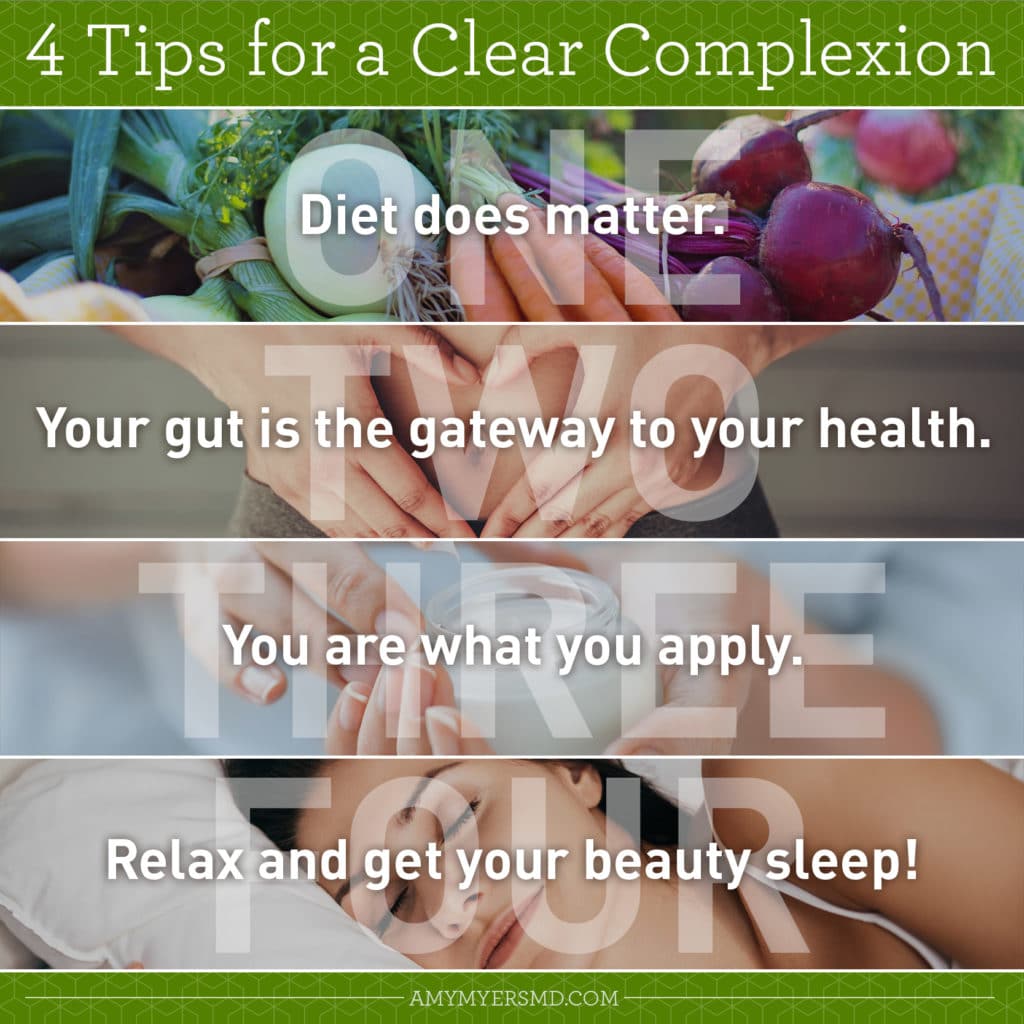 4 Tips for a Clear Complexion

ONE

Diet does matter.

TWO

Your gut is the gateway to your health.

THREE

You are what you apply.

FOUR

Relax and get your beauty sleep!

AMYMYERSMD.COM