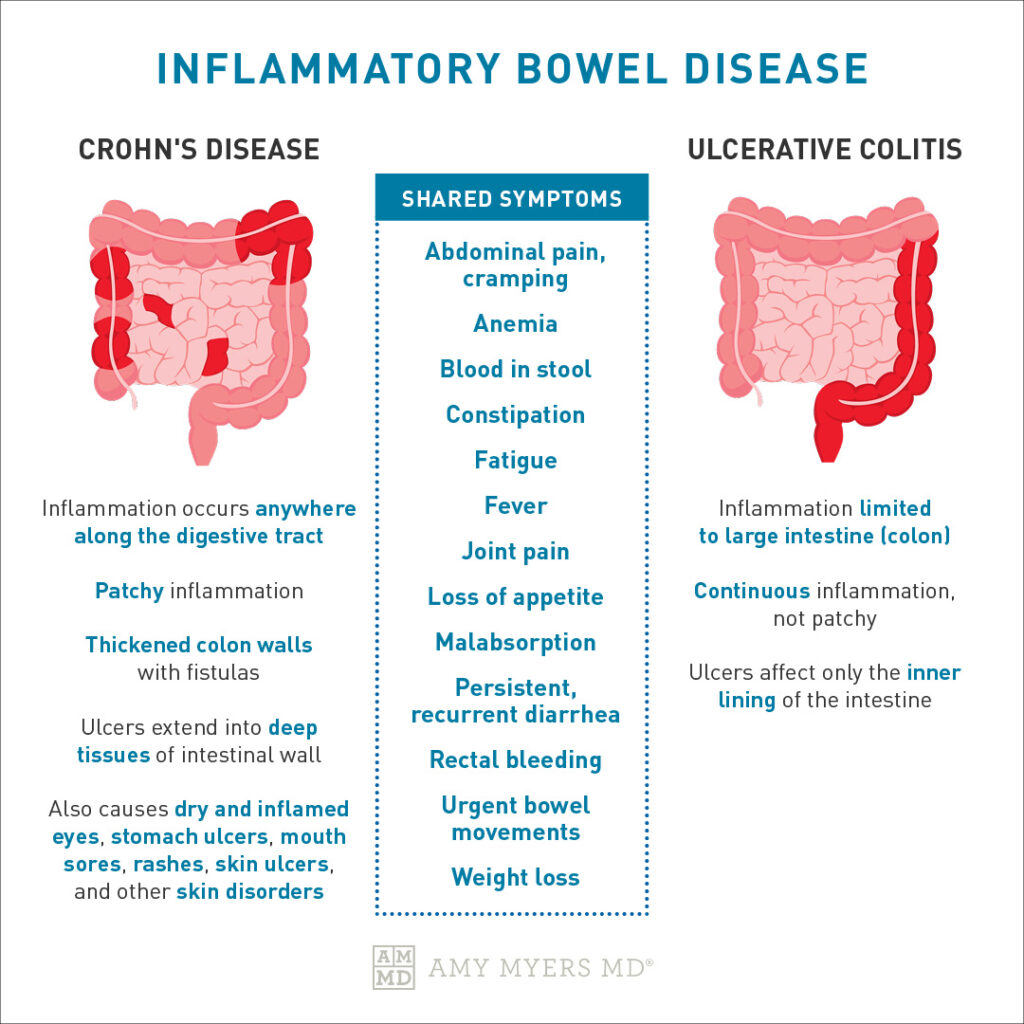 INFLAMMATORY BOWEL DISEASE

CROHN'S DISEASE

Inflammation occurs anywhere along the digestive tract

Patchy inflammation

Thickened colon walls with fistulas

Ulcers extend into deep tissues of intestinal wall

Also causes dry and inflamed eyes, stomach ulcers, mouth sores, rashes, skin ulcers, and other skin disorders

SHARED SYMPTOMS

Abdominal pain, cramping

Anemia

Blood in stool

Constipation

Fatigue

Fever

Joint pain

Loss of appetite

Malabsorption

Persistent, recurrent diarrhea

Rectal bleeding

Urgent bowel movements

Weight loss

ULCERATIVE COLITIS

Inflammation limited to large intestine (colon)

Continuous inflammation, not patchy

Ulcers affect only the inner lining of the intestine

AM MD AMY MYERS MD®