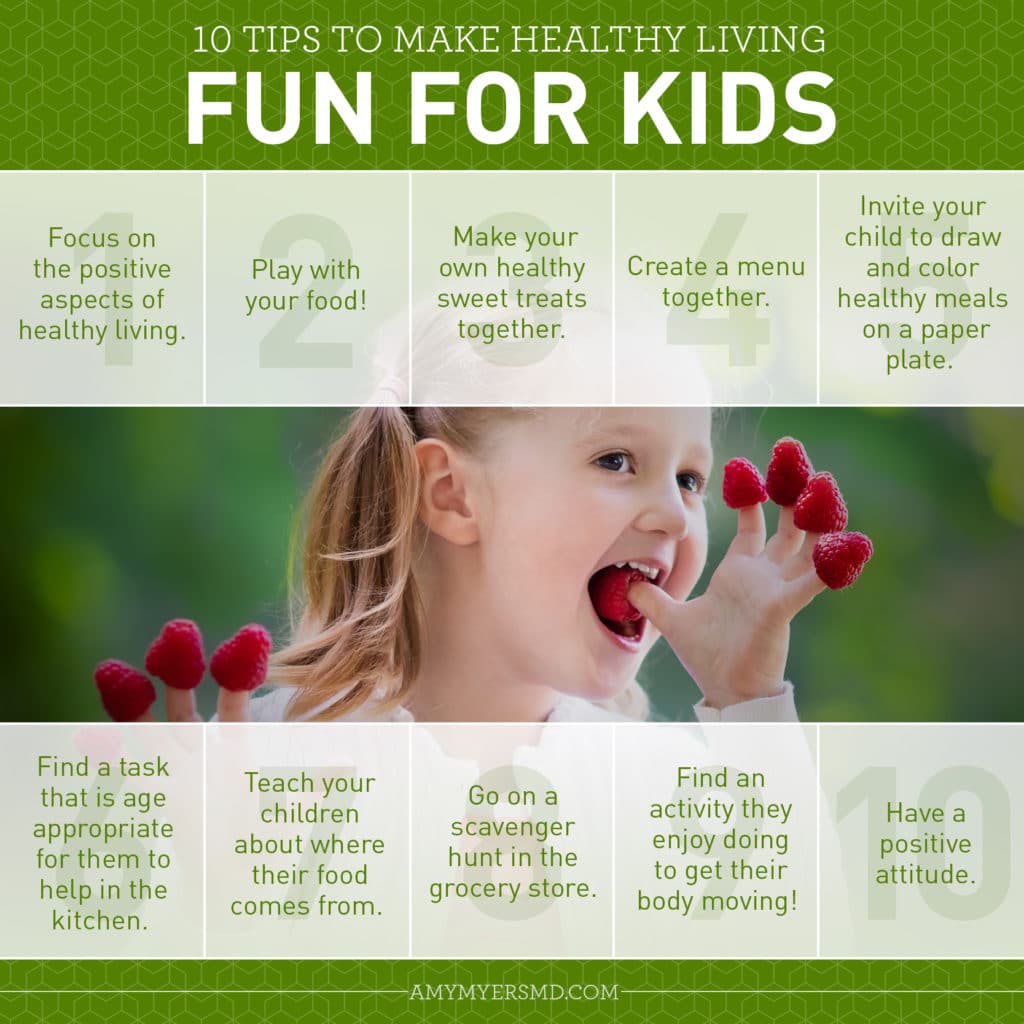 10 TIPS TO MAKE HEALTHY LIVING
FUN FOR KIDS

1
Focus on the positive aspects of healthy living.

2
Play with your food!

3
Make your own healthy sweet treats together.

4
Create a menu together.

5
Invite your child to draw and color healthy meals on a paper plate.

6
Find a task that is age appropriate for them to help in the kitchen.

7
Teach your children about where their food comes from.

8
Go on a scavenger hunt in the grocery store.

9
Find an activity they enjoy doing to get their body moving!

10
Have a positive attitude.

AMYMYERSMD.COM