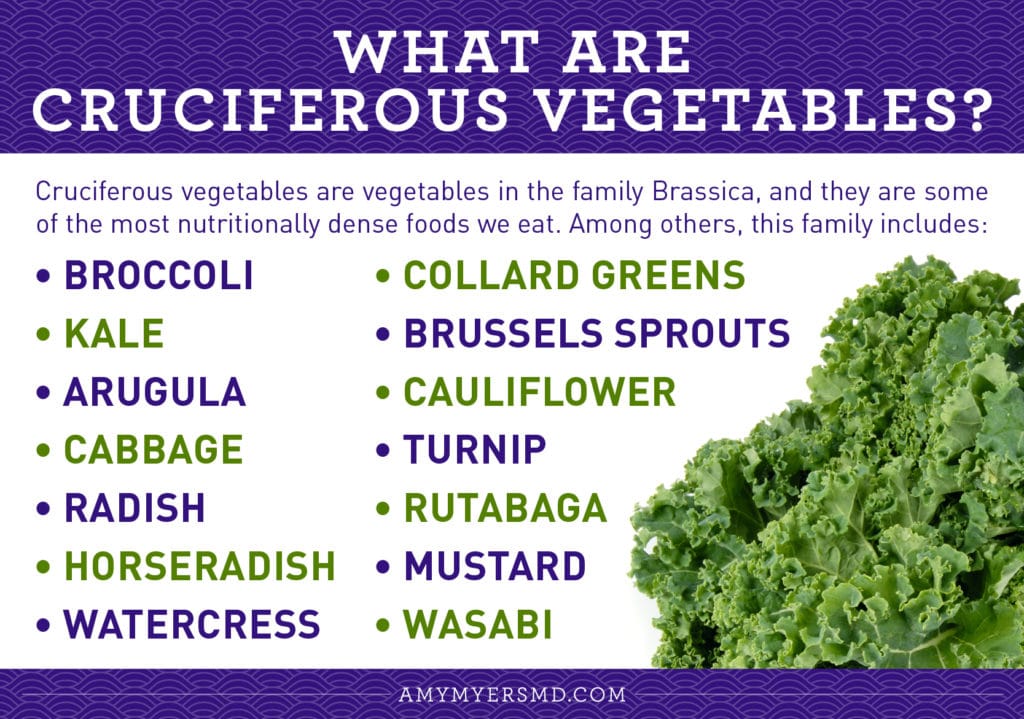 WHAT ARE CRUCIFEROUS VEGETABLES?

Cruciferous vegetables are vegetables in the family Brassica, and they are some of the most nutritionally dense foods we eat. Among others, this family includes:

• BROCCOLI
• KALE
• ARUGULA
• CABBAGE
• RADISH
• HORSERADISH
• WATERCRESS

• COLLARD GREENS
• BRUSSELS SPROUTS
• CAULIFLOWER
• TURNIP
• RUTABAGA
• MUSTARD
• WASABI

AMYMYERSMD.COM