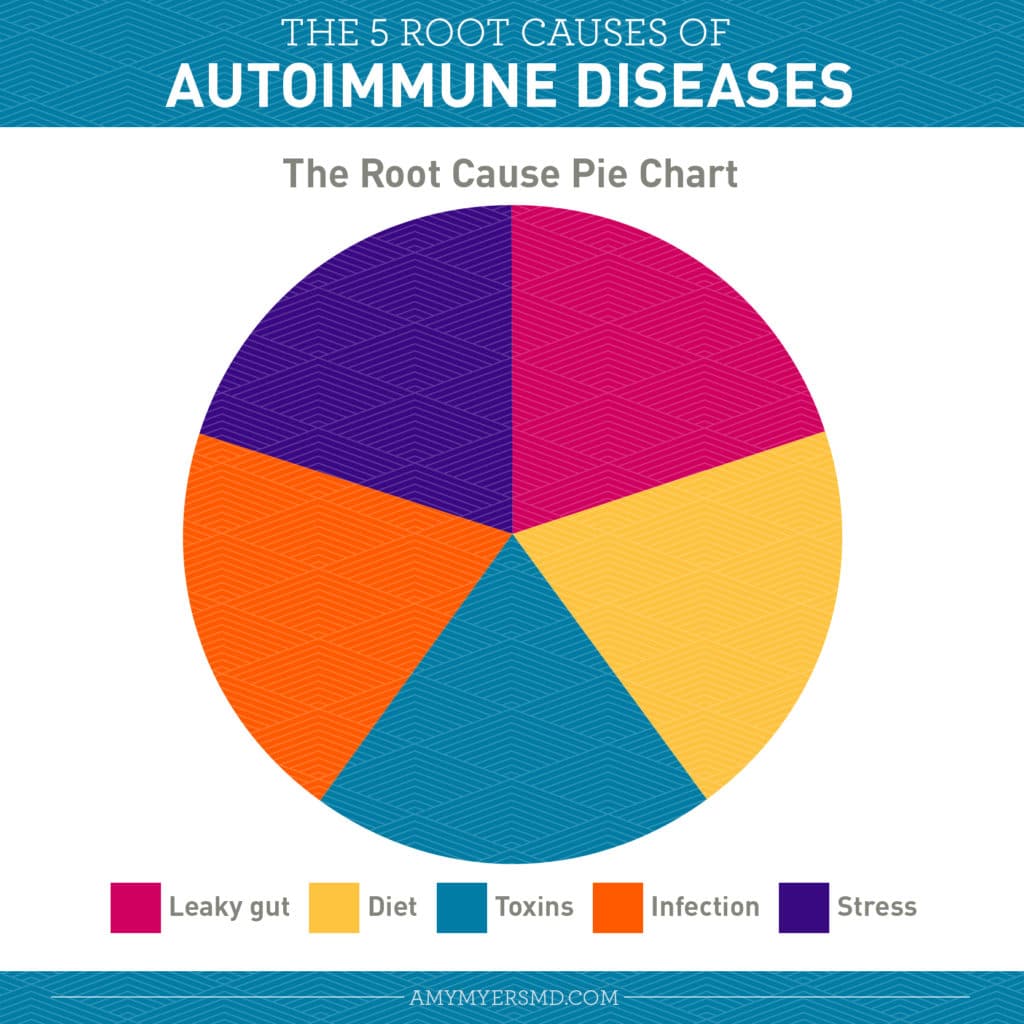 THE 5 ROOT CAUSES OF
AUTOIMMUNE DISEASES

The Root Cause Pie Chart

Leaky gut
Diet
Toxins
Infection
Stress

AMYMYERSMD.COM