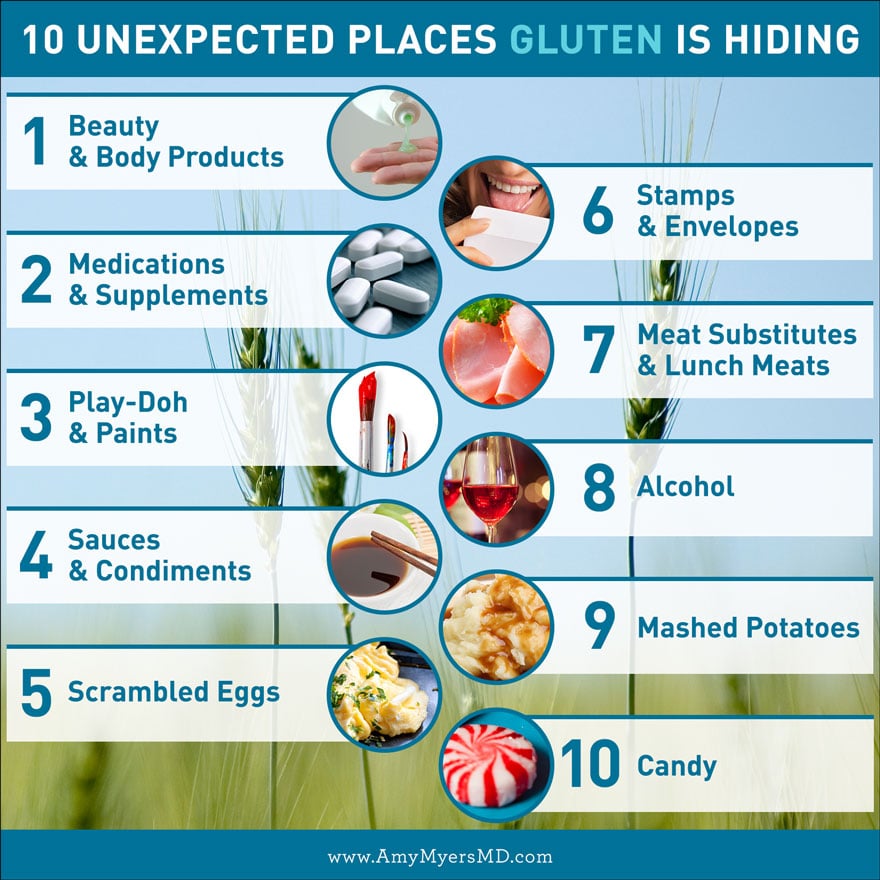 10 UNEXPECTED PLACES GLUTEN IS HIDING

1 Beauty & Body Products

2 Medications & Supplements

3 Play-Doh & Paints

4 Sauces & Condiments

5 Scrambled Eggs

6 Stamps & Envelopes

7 Meat Substitutes & Lunch Meats

8 Alcohol

9 Mashed Potatoes

10 Candy

www.AmyMyersMD.com