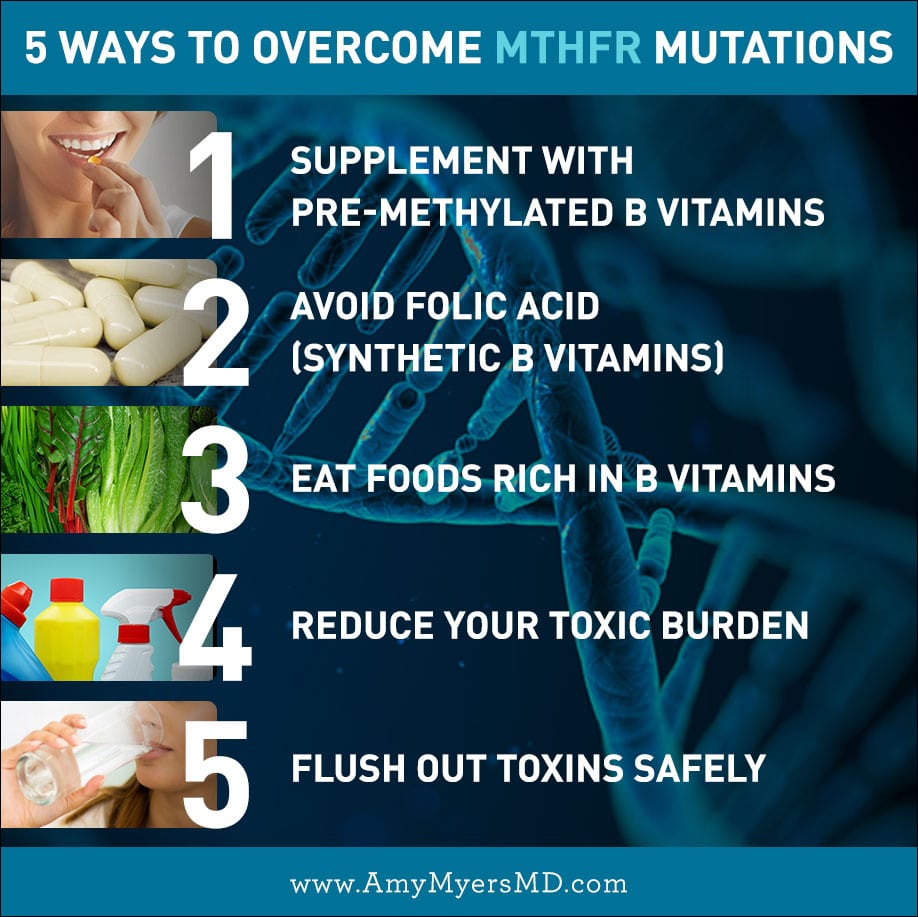 5 WAYS TO OVERCOME MTHFR MUTATIONS

1 SUPPLEMENT WITH PRE-METHYLATED B VITAMINS

2 AVOID FOLIC ACID (SYNTHETIC B VITAMINS)

3 EAT FOODS RICH IN B VITAMINS

4 REDUCE YOUR TOXIC BURDEN

5 FLUSH OUT TOXINS SAFELY

www.AmyMyersMD.com