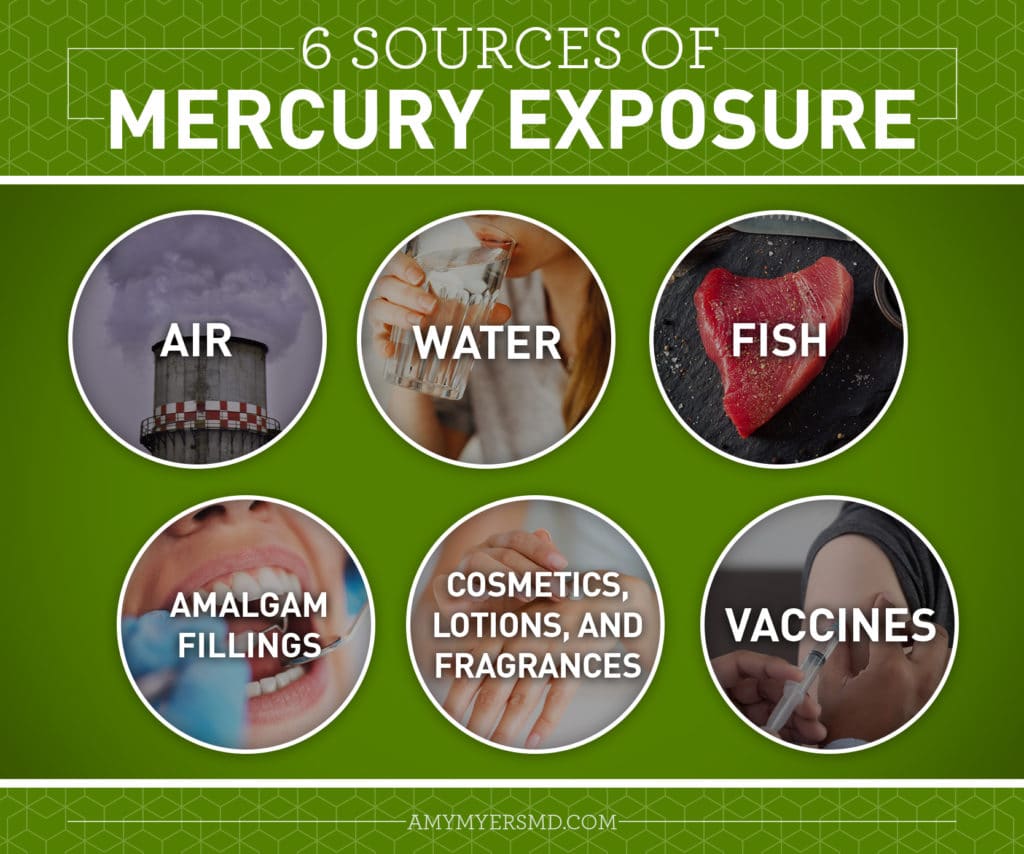 6 SOURCES OF
MERCURY EXPOSURE

AIR

WATER

FISH

AMALGAM FILLINGS

COSMETICS, LOTIONS, AND FRAGRANCES

VACCINES

AMYMYERSMD.COM