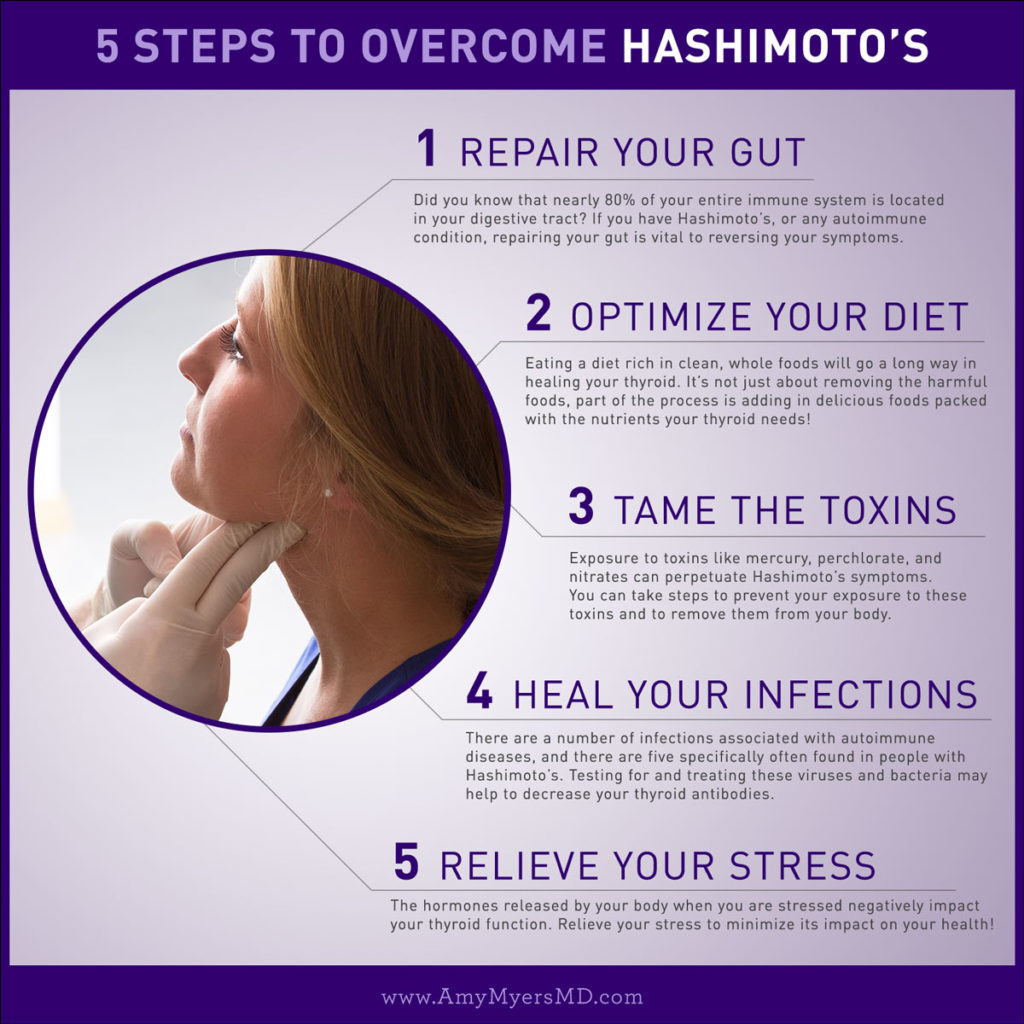 5 STEPS TO OVERCOME HASHIMOTO'S

1 REPAIR YOUR GUT

Did you know that nearly 80% of your entire immune system is located in your digestive tract? If you have Hashimoto's, or any autoimmune condition, repairing your gut is vital to reversing your symptoms.

2 OPTIMIZE YOUR DIET

Eating a diet rich in clean, whole foods will go a long way in healing your thyroid. It's not just about removing the harmful foods, part of the process is adding in delicious foods packed with the nutrients your thyroid needs!

3 TAME THE TOXINS

Exposure to toxins like mercury, perchlorate, and nitrates can perpetuate Hashimoto's symptoms. You can take steps to prevent your exposure to these toxins and to remove them from your body.

4 HEAL YOUR INFECTIONS

There are a number of infections associated with autoimmune diseases, and there are five specifically often found in people with Hashimoto's. Testing for and treating these viruses and bacteria may help to decrease your thyroid antibodies.

5 RELIEVE YOUR STRESS

The hormones released by your body when you are stressed negatively impact your thyroid function. Relieve your stress to minimize its impact on your health!

www.AmyMyersMD.com