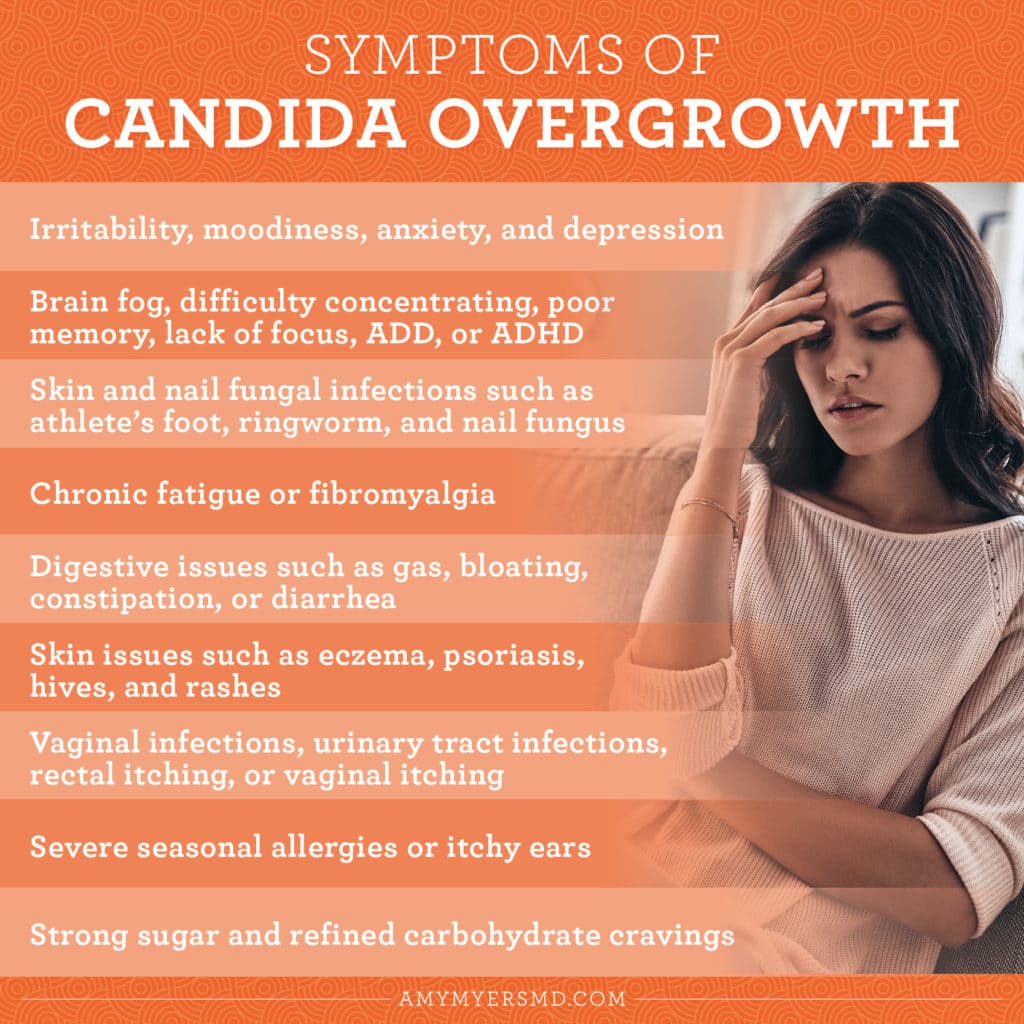 SYMPTOMS OF
CANDIDA OVERGROWTH

Irritability, moodiness, anxiety, and depression

Brain fog, difficulty concentrating, poor memory, lack of focus, ADD, or ADHD

Skin and nail fungal infections such as athlete's foot, ringworm, and nail fungus

Chronic fatigue or fibromyalgia

Digestive issues such as gas, bloating, constipation, or diarrhea

Skin issues such as eczema, psoriasis, hives, and rashes

Vaginal infections, urinary tract infections, rectal itching, or vaginal itching

Severe seasonal allergies or itchy ears

Strong sugar and refined carbohydrate cravings

AMYMYERSMD.COM