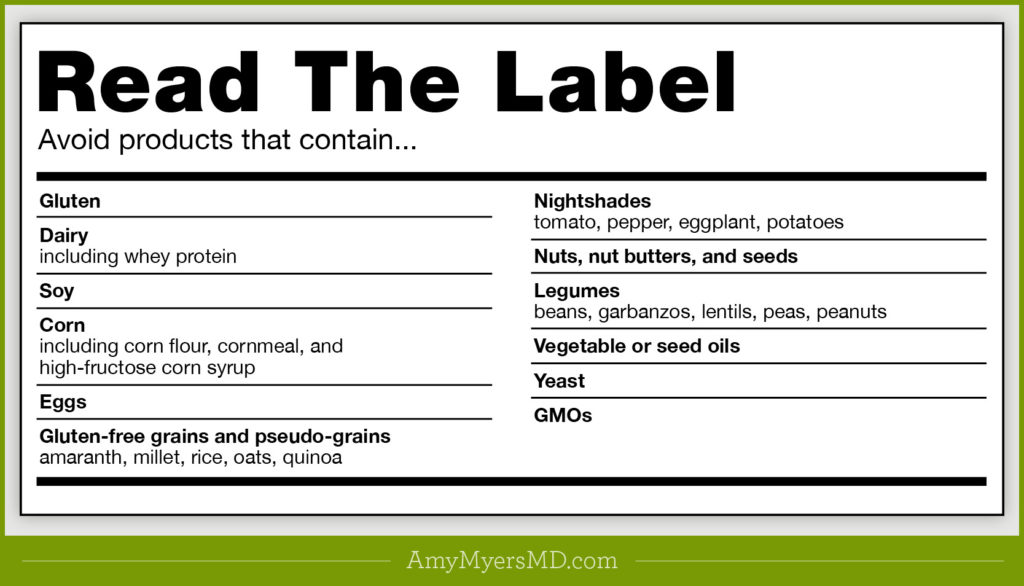 Read The Label

Avoid products that contain...

Gluten

Dairy
including whey protein

Soy

Corn
including corn flour, cornmeal, and high-fructose corn syrup

Eggs

Gluten-free grains and pseudo-grains
amaranth, millet, rice, oats, quinoa

Nightshades
tomato, pepper, eggplant, potatoes

Nuts, nut butters, and seeds

Legumes
beans, garbanzos, lentils, peas, peanuts

Vegetable or seed oils

Yeast

GMOs

AmyMyersMD.com