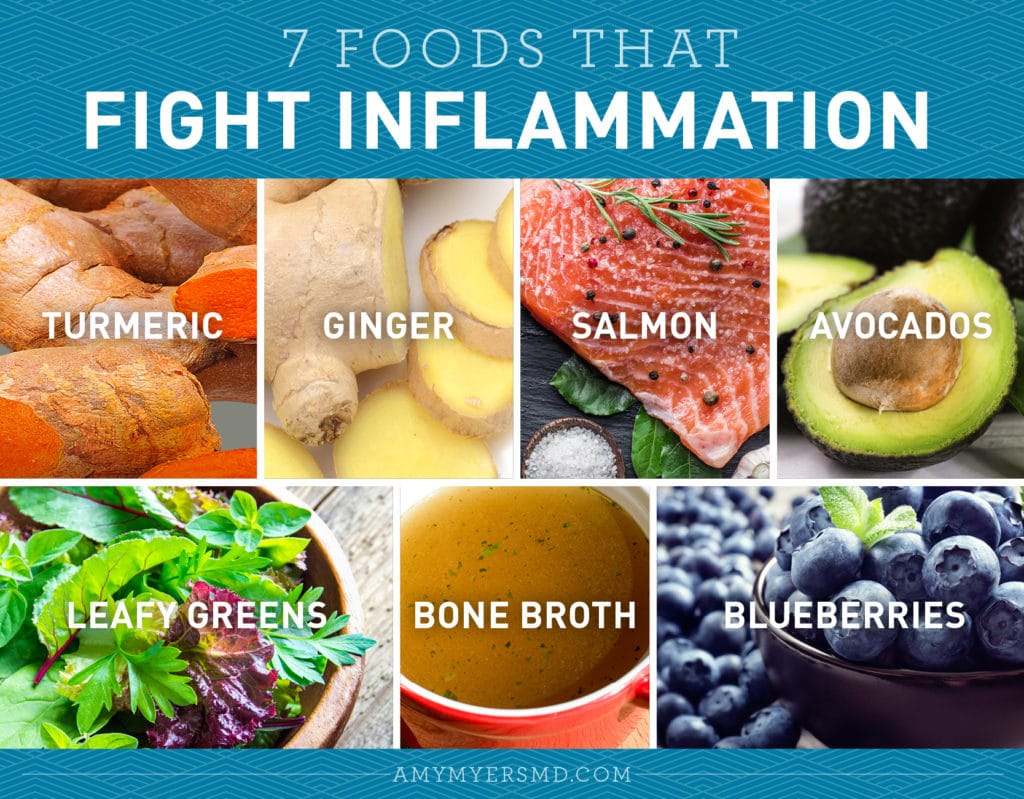 7 FOODS THAT
FIGHT INFLAMMATION

TURMERIC

GINGER

SALMON

AVOCADOS

LEAFY GREENS

BONE BROTH

BLUEBERRIES

AMYMYERSMD.COM