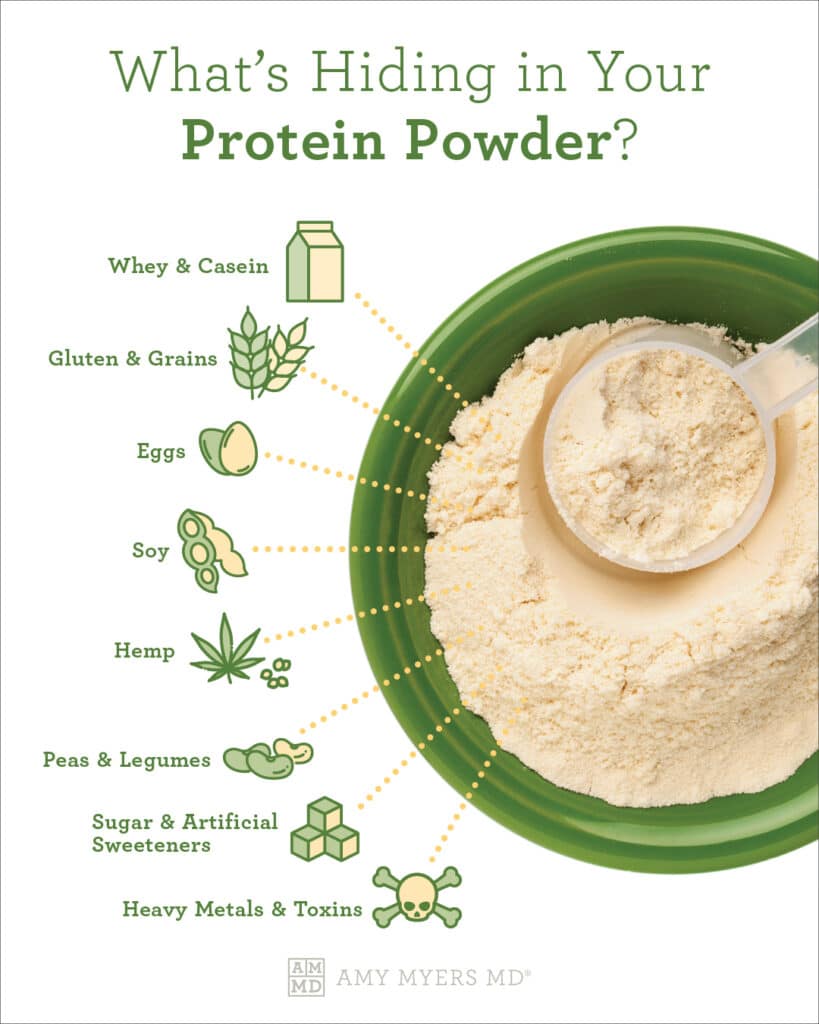 What's Hiding in Your Protein Powder?

Whey & Casein

Gluten & Grains

Eggs

Soy

Hemp

Peas & Legumes

Sugar & Artificial Sweeteners

Heavy Metals & Toxins

AM MD AMY MYERS MD®