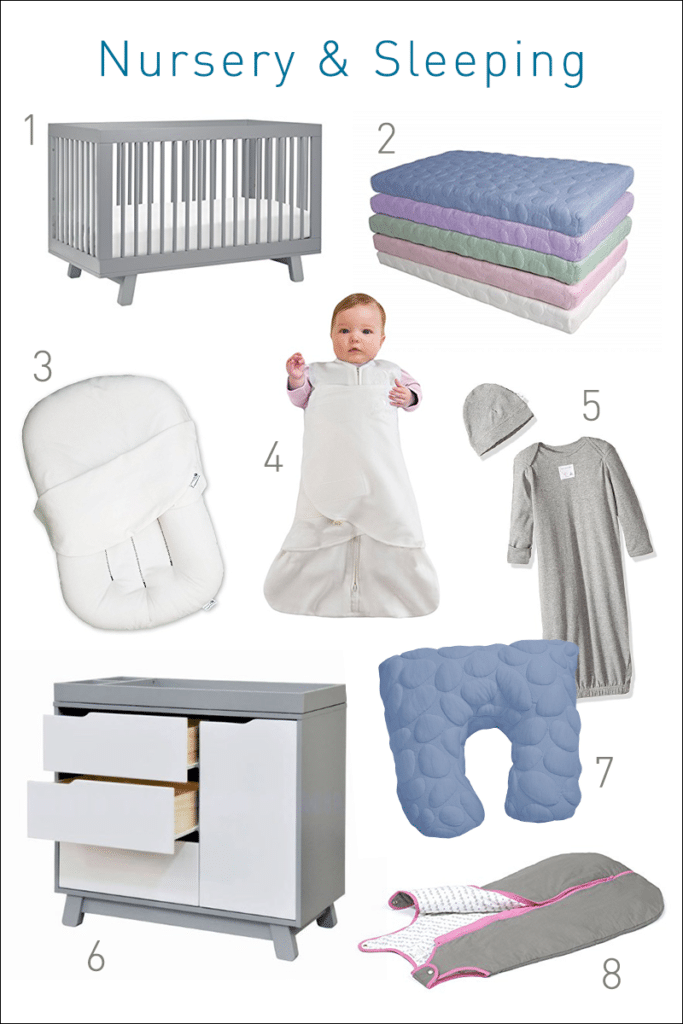 Nursery & Sleeping

1

2

3

4

5

6

7

8