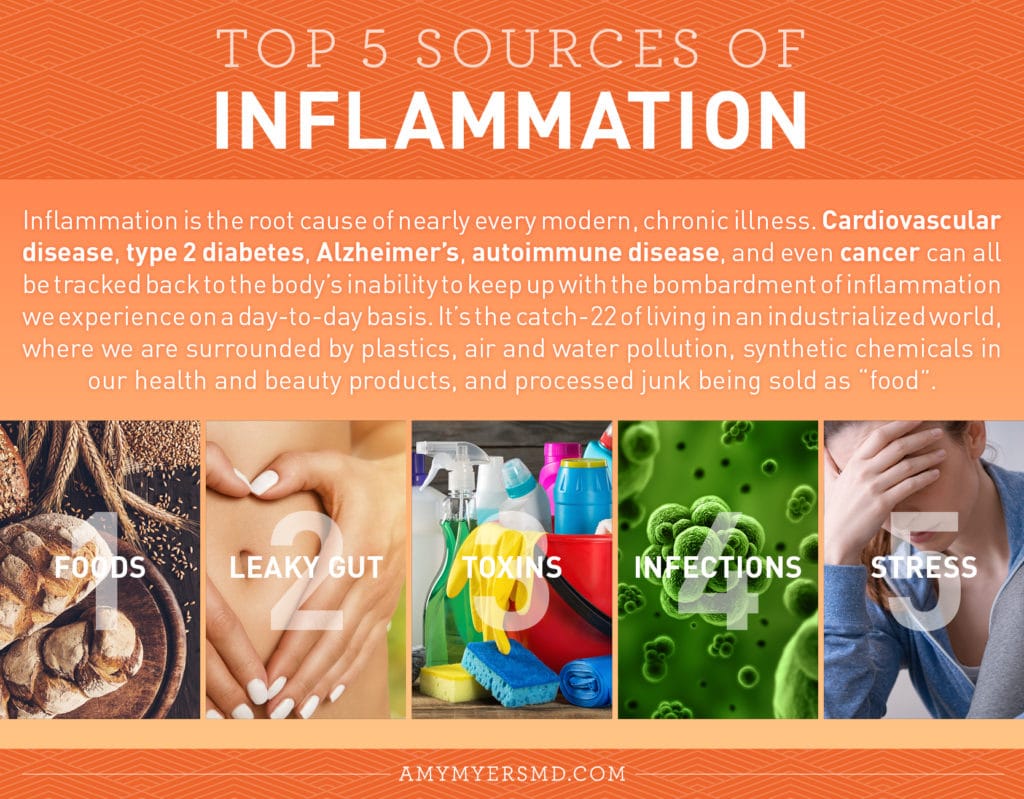 TOP 5 SOURCES OF
INFLAMMATION

Inflammation is the root cause of nearly every modern, chronic illness. Cardiovascular disease, type 2 diabetes, Alzheimer's, autoimmune disease, and even cancer can all be tracked back to the body's inability to keep up with the bombardment of inflammation we experience on a day-to-day basis. It's the catch-22 of living in an industrialized world, where we are surrounded by plastics, air and water pollution, synthetic chemicals in our health and beauty products, and processed junk being sold as "food".

1 FOODS

2 LEAKY GUT

3 TOXINS

4 INFECTIONS

5 STRESS

AMYMYERSMD.COM