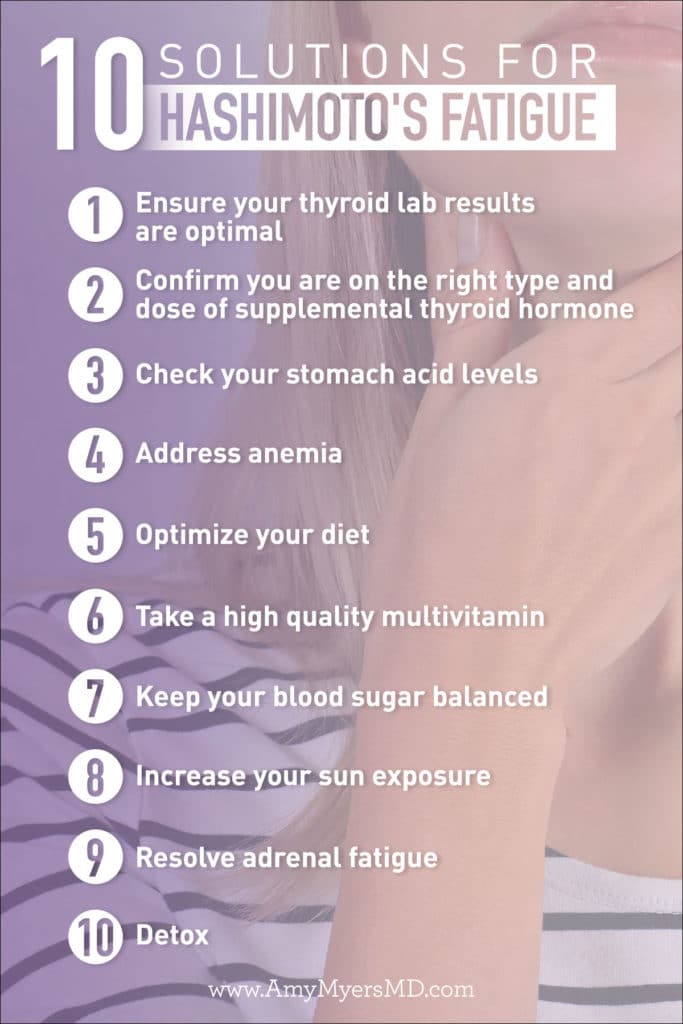 10 SOLUTIONS FOR HASHIMOTO'S FATIGUE

1 Ensure your thyroid lab results are optimal

2 Confirm you are on the right type and dose of supplemental thyroid hormone

3 Check your stomach acid levels

4 Address anemia

5 Optimize your diet

6 Take a high quality multivitamin

7 Keep your blood sugar balanced

8 Increase your sun exposure

9 Resolve adrenal fatigue

10 Detox

www.AmyMyersMD.com