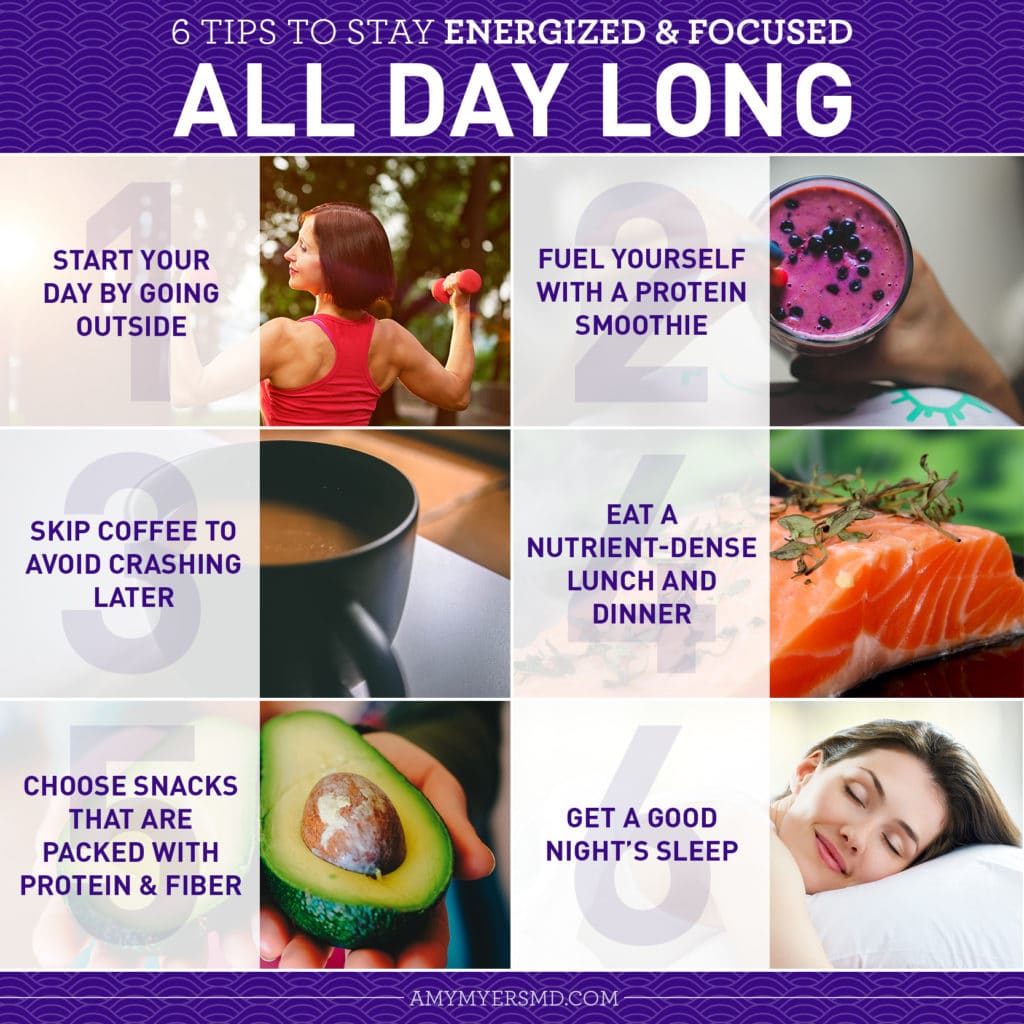 6 TIPS TO STAY ENERGIZED & FOCUSED
ALL DAY LONG

1
START YOUR DAY BY GOING OUTSIDE

2
FUEL YOURSELF WITH A PROTEIN SMOOTHIE

3
SKIP COFFEE TO AVOID CRASHING LATER

4
EAT A NUTRIENT-DENSE LUNCH AND DINNER

5
CHOOSE SNACKS THAT ARE PACKED WITH PROTEIN & FIBER

6
GET A GOOD NIGHT'S SLEEP

AMYMYERSMD.COM