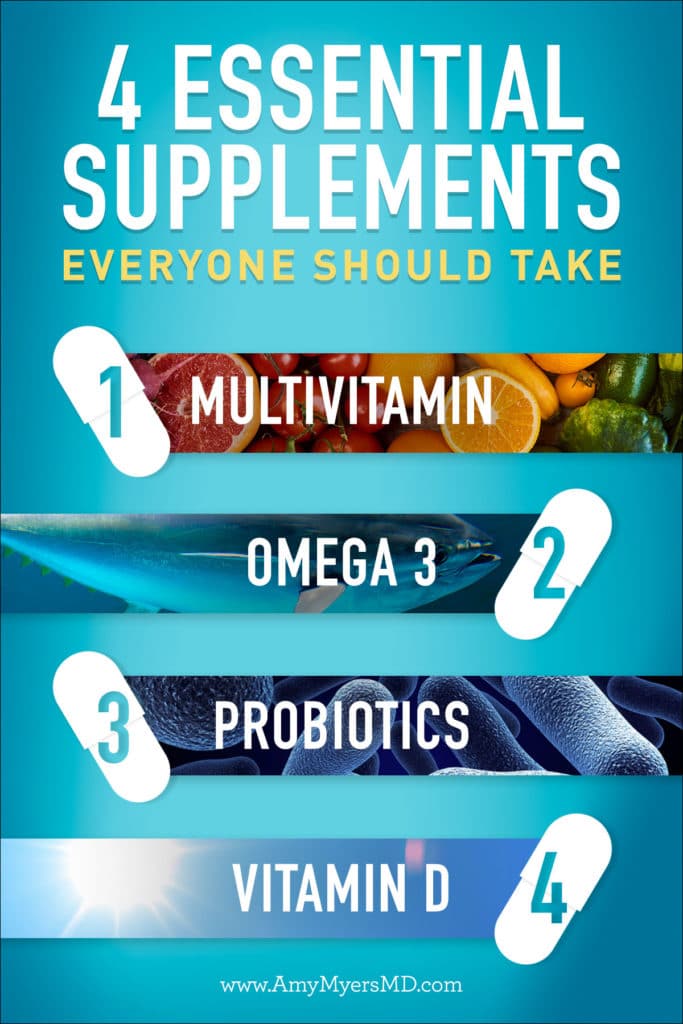 4 ESSENTIAL SUPPLEMENTS
EVERYONE SHOULD TAKE

1 MULTIVITAMIN

OMEGA 3 2

3 PROBIOTICS

VITAMIN D 4

www.AmyMyersMD.com