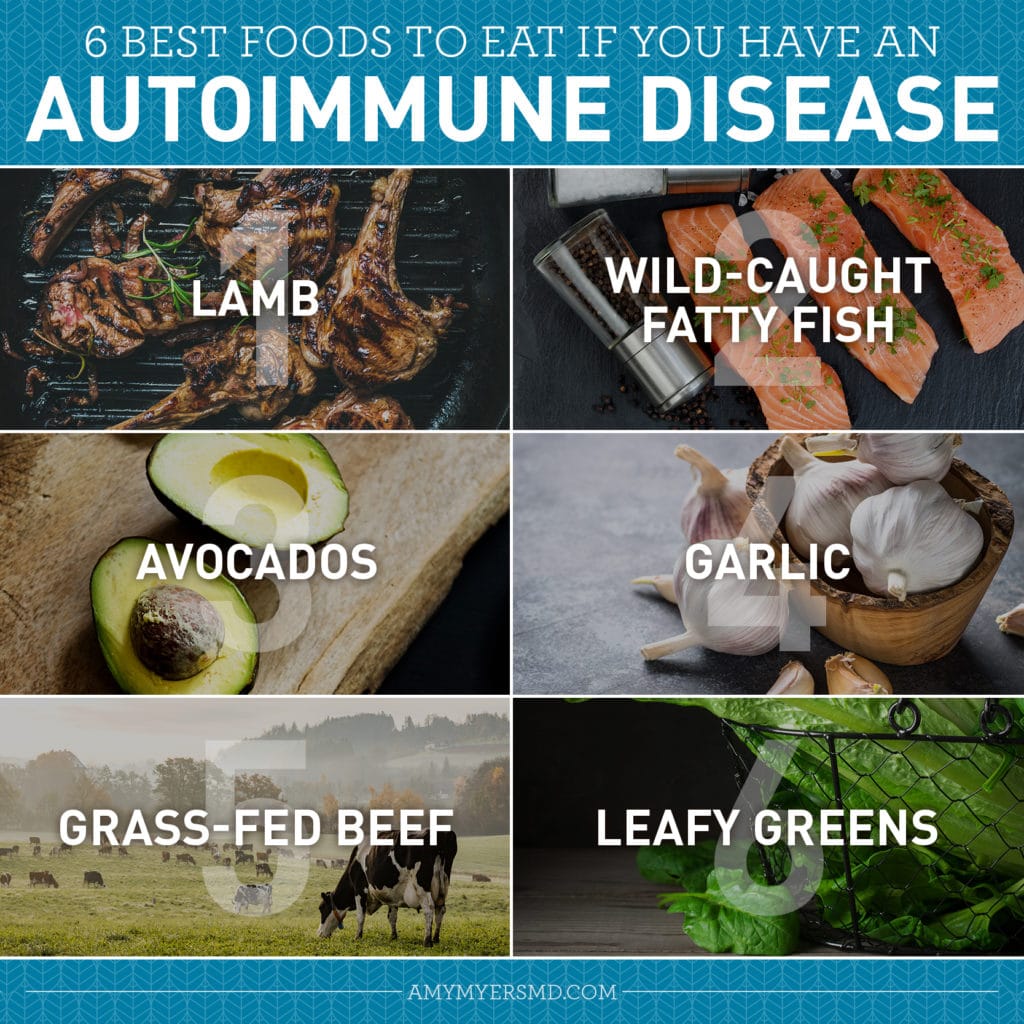 6 BEST FOODS TO EAT IF YOU HAVE AN
AUTOIMMUNE DISEASE

1
LAMB

2
WILD-CAUGHT FATTY FISH

3
AVOCADOS

4
GARLIC

5
GRASS-FED BEEF

6
LEAFY GREENS

AMYMYERSMD.COM