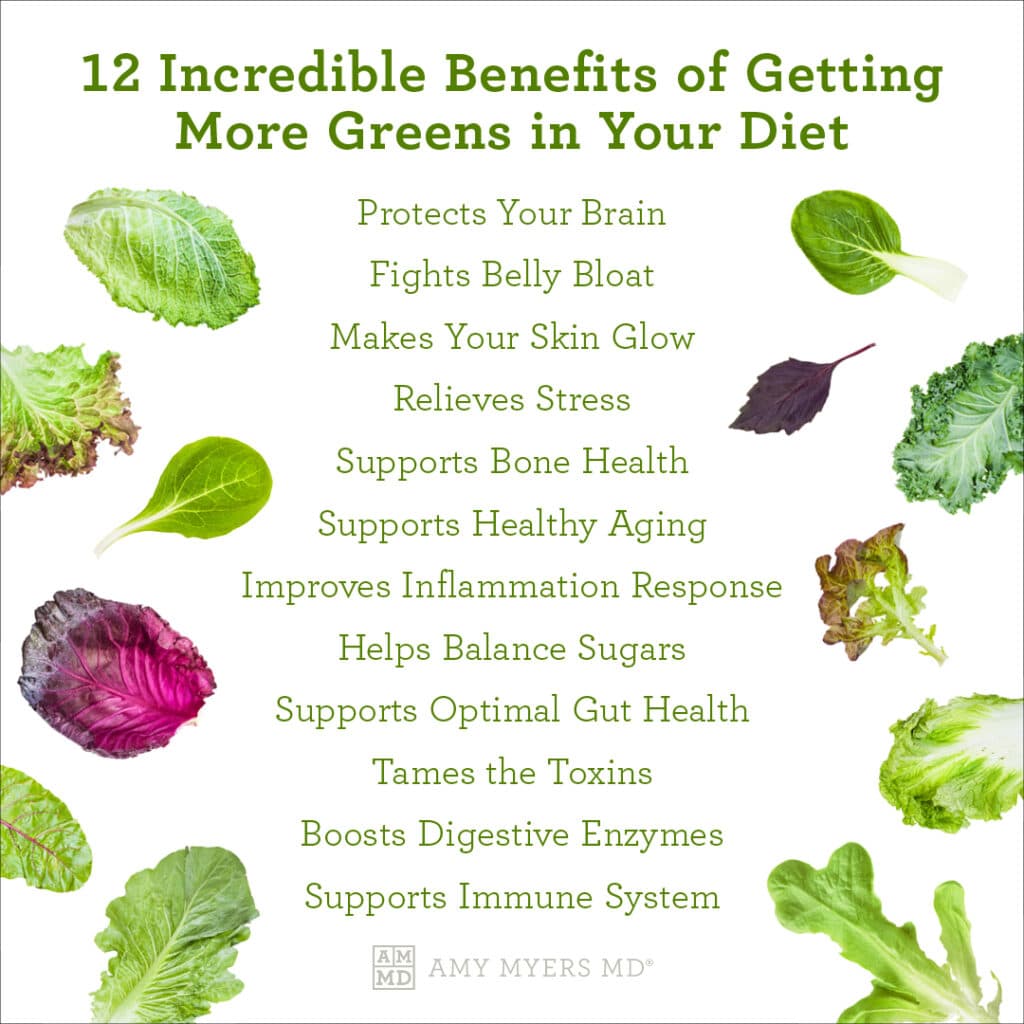 12 Incredible Benefits of Getting More Greens in Your Diet

Protects Your Brain
Fights Belly Bloat
Makes Your Skin Glow
Relieves Stress
Supports Bone Health
Supports Healthy Aging
Improves Inflammation Response
Helps Balance Sugars
Supports Optimal Gut Health
Tames the Toxins
Boosts Digestive Enzymes
Supports Immune System

AM MD AMY MYERS MD®