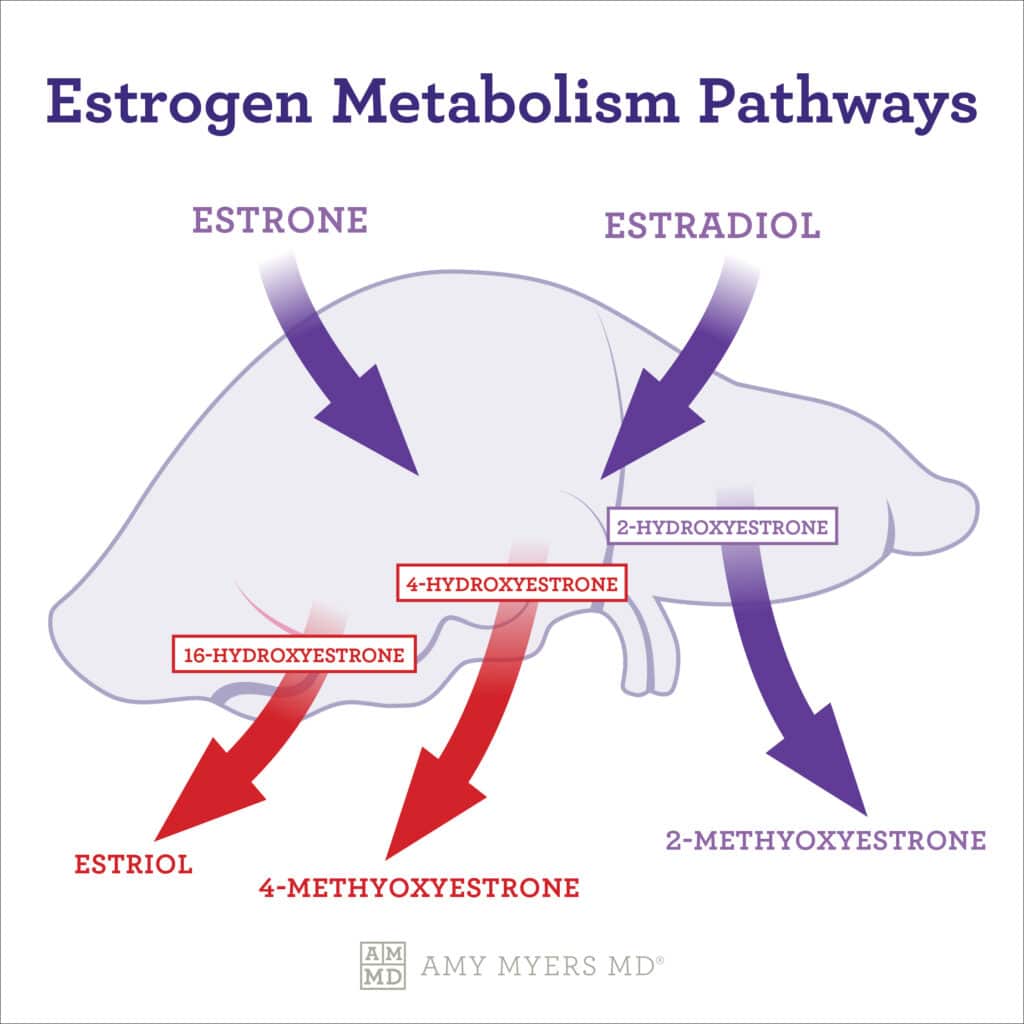 Estrogen Metabolism Pathways

ESTRONE

ESTRADIOL

2-HYDROXYESTRONE

4-HYDROXYESTRONE

16-HYDROXYESTRONE

ESTRIOL

4-METHYOXYESTRONE

2-METHYOXYESTRONE

AM MD AMY MYERS MD®