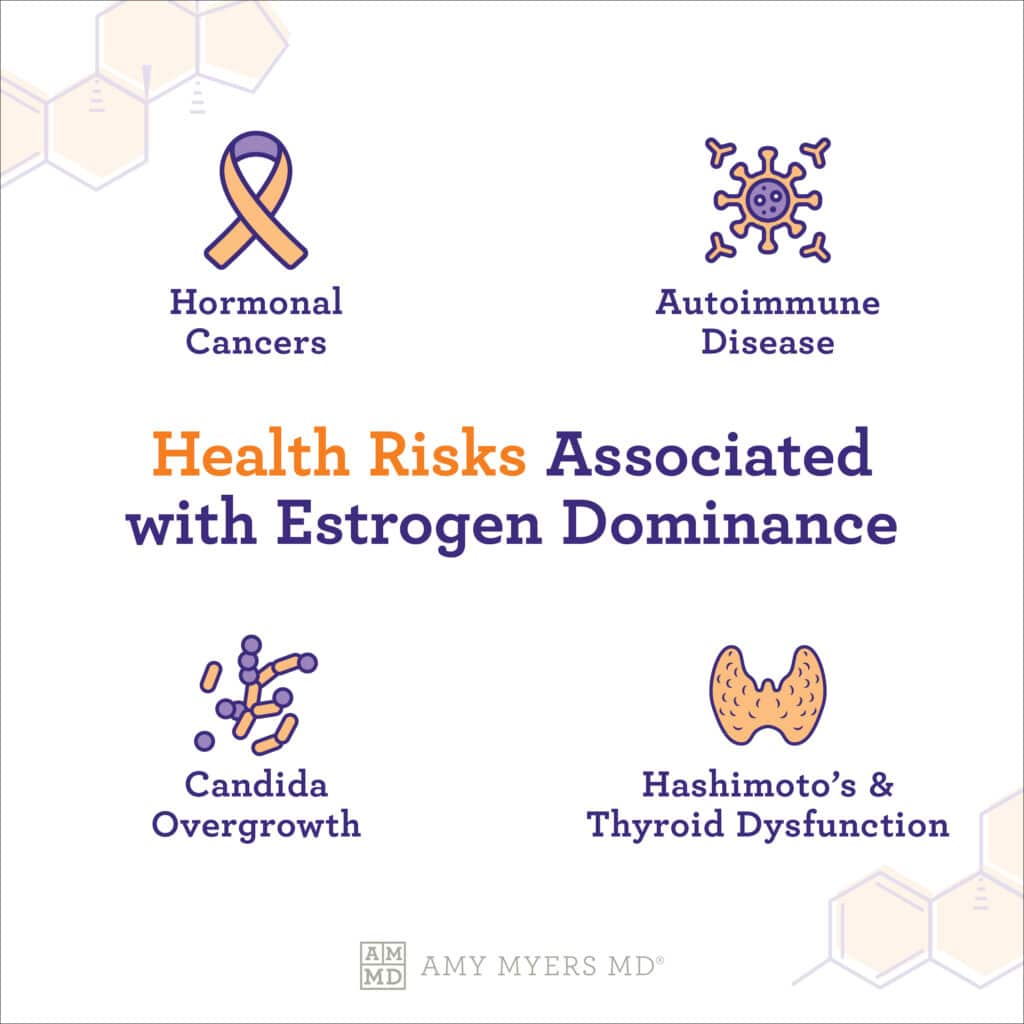 Hormonal Cancers

Autoimmune Disease

Health Risks Associated with Estrogen Dominance

Candida Overgrowth

Hashimoto's & Thyroid Dysfunction

AM MD AMY MYERS MD®