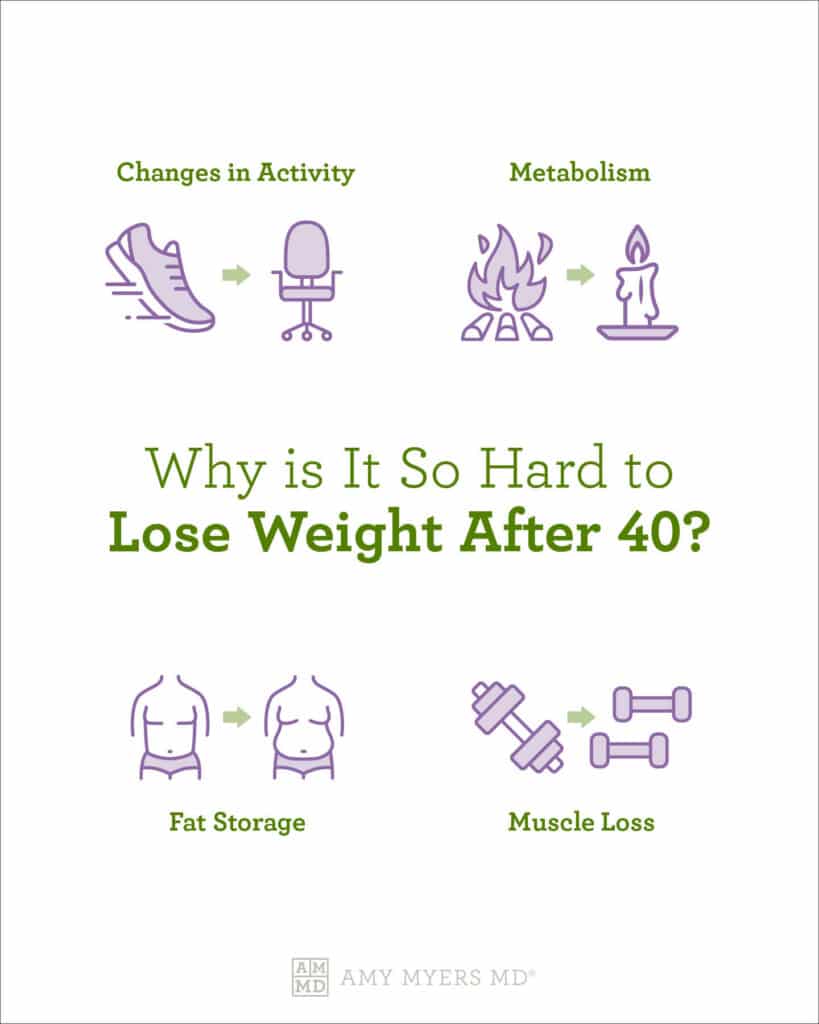 Changes in Activity

Metabolism

Why is It So Hard to
Lose Weight After 40?

Fat Storage

Muscle Loss

AM MD AMY MYERS MD®