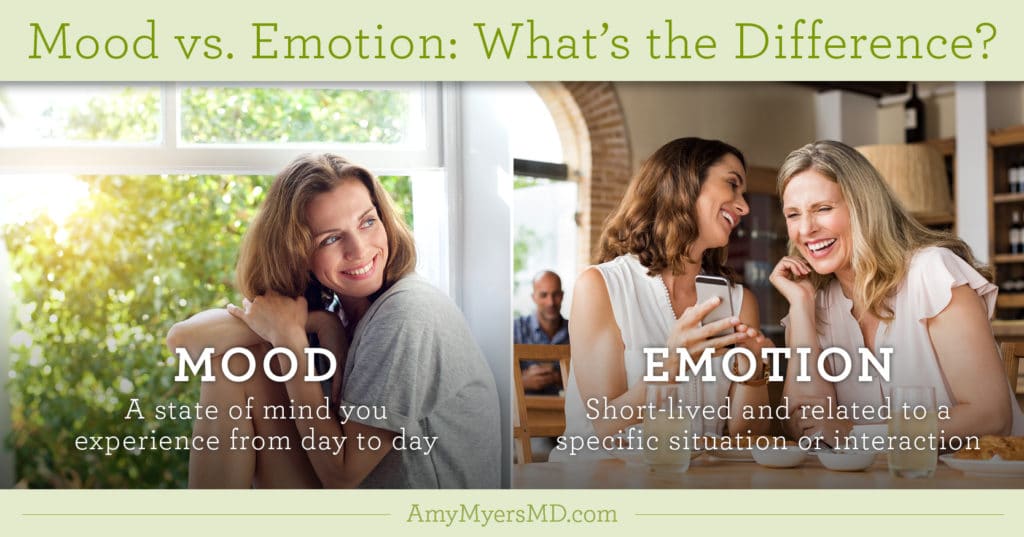 Mood vs. Emotion: What's the Difference?

MOOD
A state of mind you experience from day to day

EMOTION
Short-lived and related to a specific situation or interaction

AmyMyersMD.com