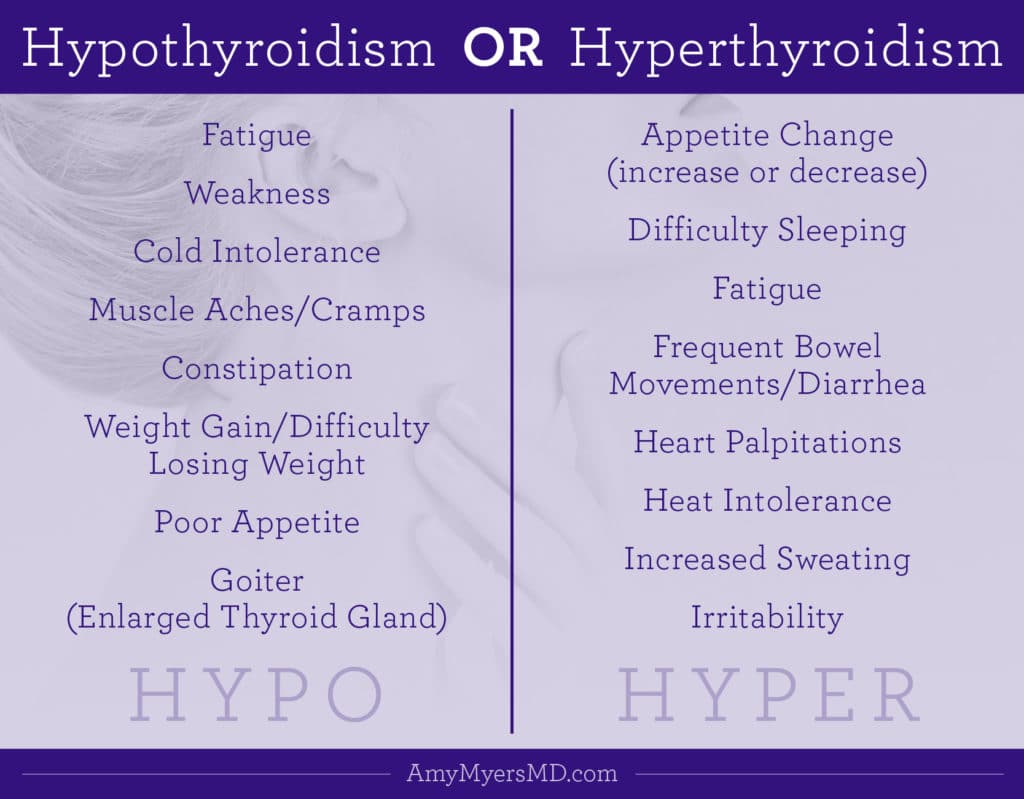 Hypothyroidism OR Hyperthyroidism

Fatigue

Weakness

Cold Intolerance

Muscle Aches/Cramps

Constipation

Weight Gain/Difficulty Losing Weight

Poor Appetite

Goiter (Enlarged Thyroid Gland)

HYPO

Appetite Change (increase or decrease)

Difficulty Sleeping

Fatigue

Frequent Bowel Movements/Diarrhea

Heart Palpitations

Heat Intolerance

Increased Sweating

Irritability

HYPER

AmyMyersMD.com