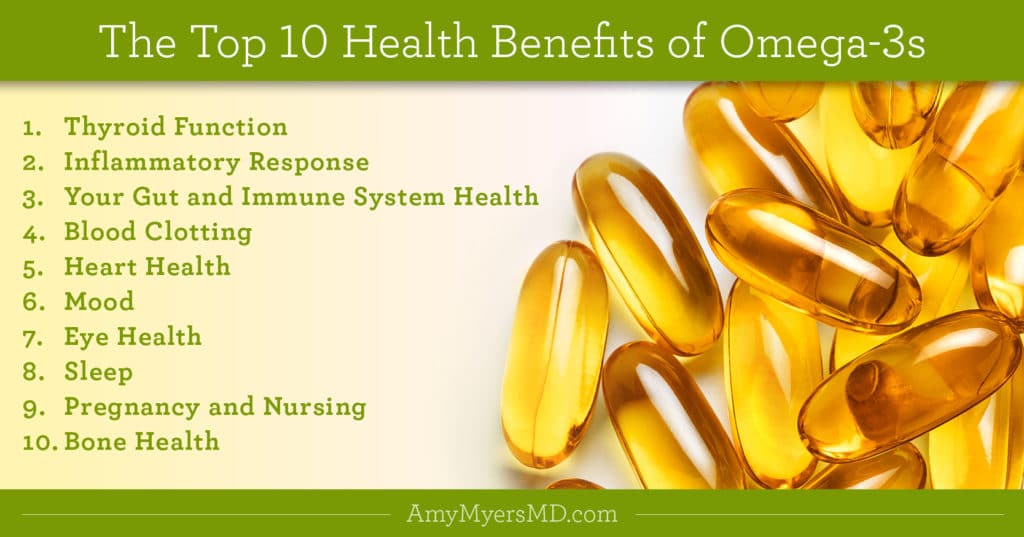 The Top 10 Health Benefits of Omega-3s

1. Thyroid Function
2. Inflammatory Response
3. Your Gut and Immune System Health
4. Blood Clotting
5. Heart Health
6. Mood
7. Eye Health
8. Sleep
9. Pregnancy and Nursing
10. Bone Health

AmyMyersMD.com