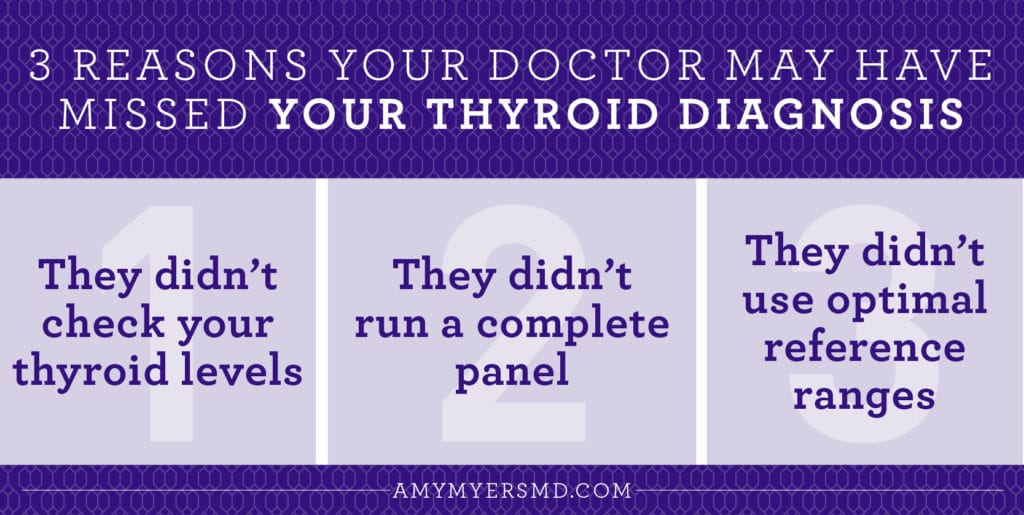 3 REASONS YOUR DOCTOR MAY HAVE MISSED YOUR THYROID DIAGNOSIS

1
They didn't check your thyroid levels

2
They didn't run a complete panel

3
They didn't use optimal reference ranges

AMYMYERSMD.COM