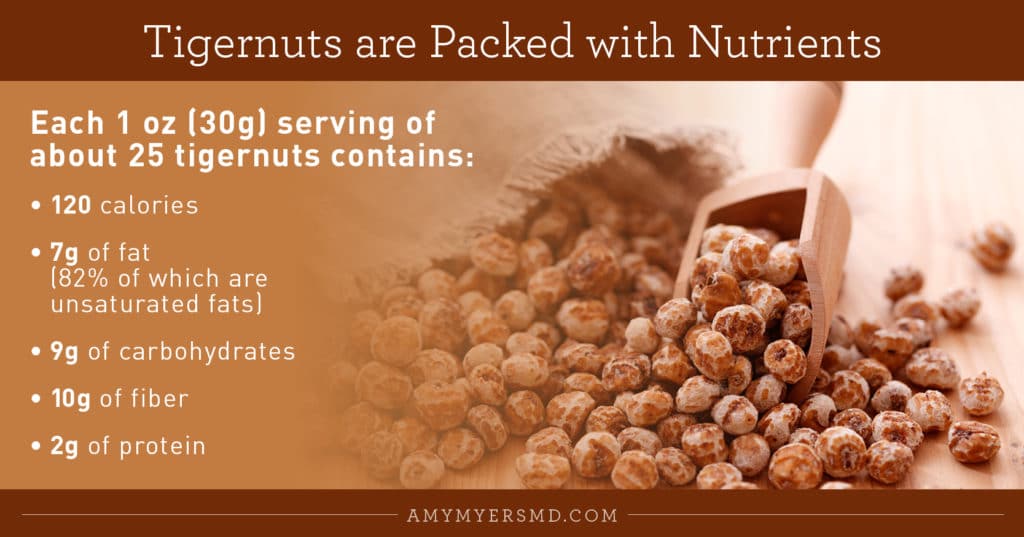 Tigernuts are Packed with Nutrients

Each 1 oz (30g) serving of about 25 tigernuts contains:

• 120 calories

• 7g of fat (82% of which are unsaturated fats)

• 9g of carbohydrates

• 10g of fiber

• 2g of protein

AMYMYERSMD.COM