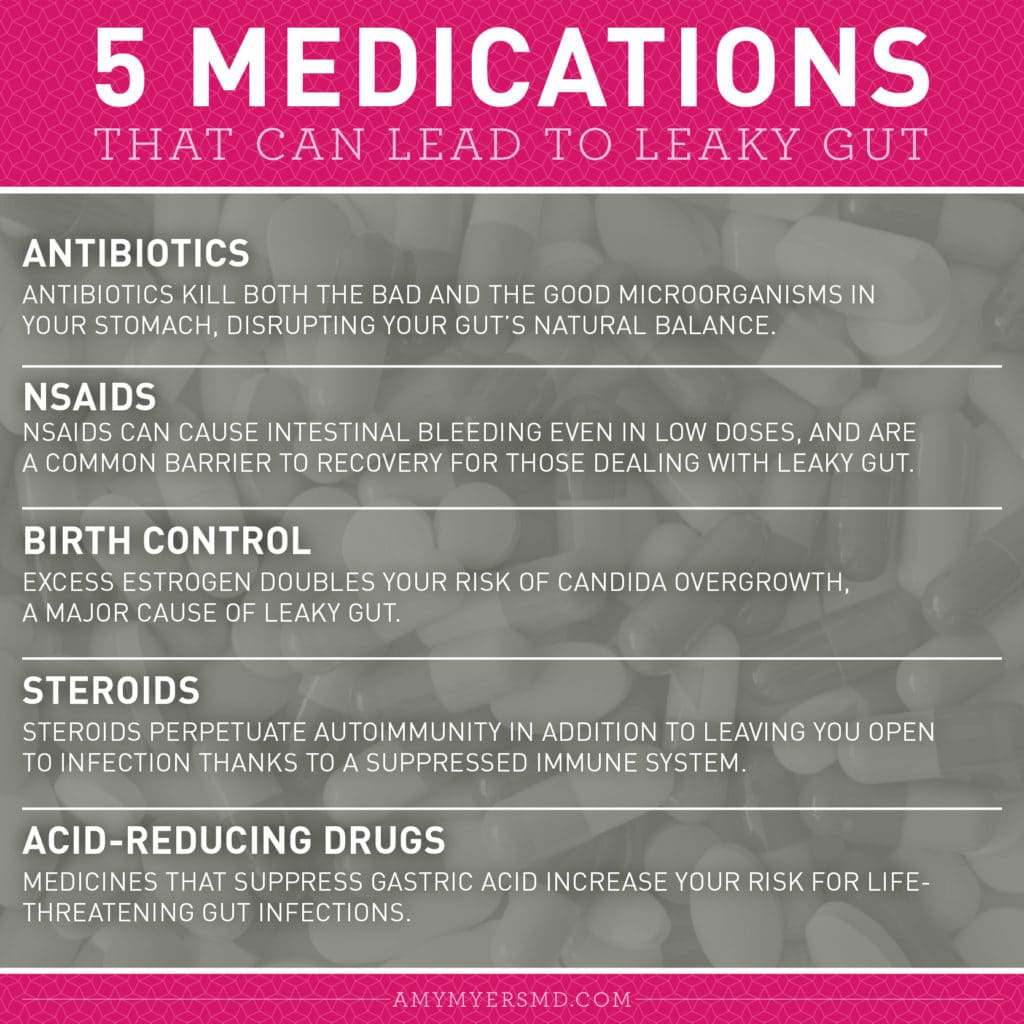 5 MEDICATIONS
THAT CAN LEAD TO LEAKY GUT

ANTIBIOTICS
ANTIBIOTICS KILL BOTH THE BAD AND THE GOOD MICROORGANISMS IN YOUR STOMACH, DISRUPTING YOUR GUT'S NATURAL BALANCE.

NSAIDS
NSAIDS CAN CAUSE INTESTINAL BLEEDING EVEN IN LOW DOSES, AND ARE A COMMON BARRIER TO RECOVERY FOR THOSE DEALING WITH LEAKY GUT.

BIRTH CONTROL
EXCESS ESTROGEN DOUBLES YOUR RISK OF CANDIDA OVERGROWTH, A MAJOR CAUSE OF LEAKY GUT.

STEROIDS
STEROIDS PERPETUATE AUTOIMMUNITY IN ADDITION TO LEAVING YOU OPEN TO INFECTION THANKS TO A SUPPRESSED IMMUNE SYSTEM.

ACID-REDUCING DRUGS
MEDICINES THAT SUPPRESS GASTRIC ACID INCREASE YOUR RISK FOR LIFE-THREATENING GUT INFECTIONS.

AMYMYERSMD.COM