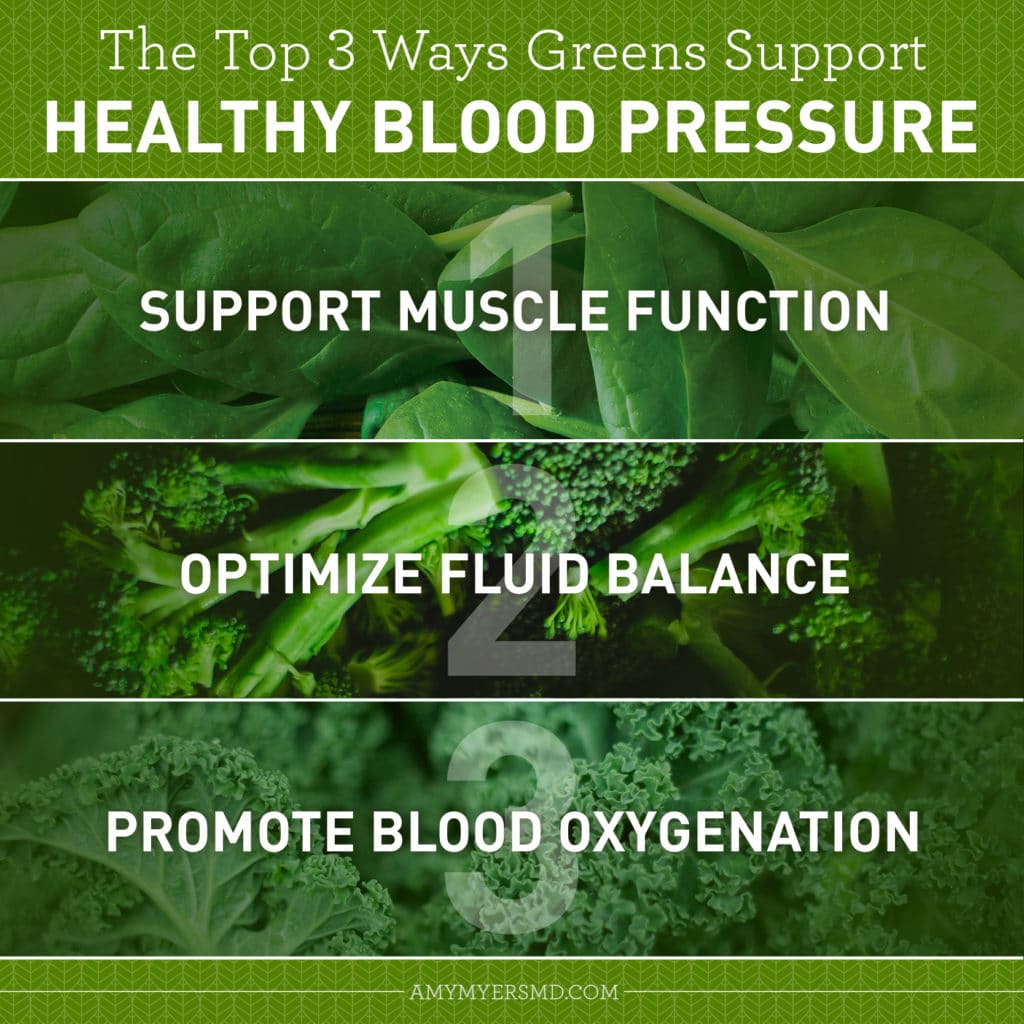 The Top 3 Ways Greens Support
HEALTHY BLOOD PRESSURE

1
SUPPORT MUSCLE FUNCTION

2
OPTIMIZE FLUID BALANCE

3
PROMOTE BLOOD OXYGENATION

AMYMYERSMD.COM