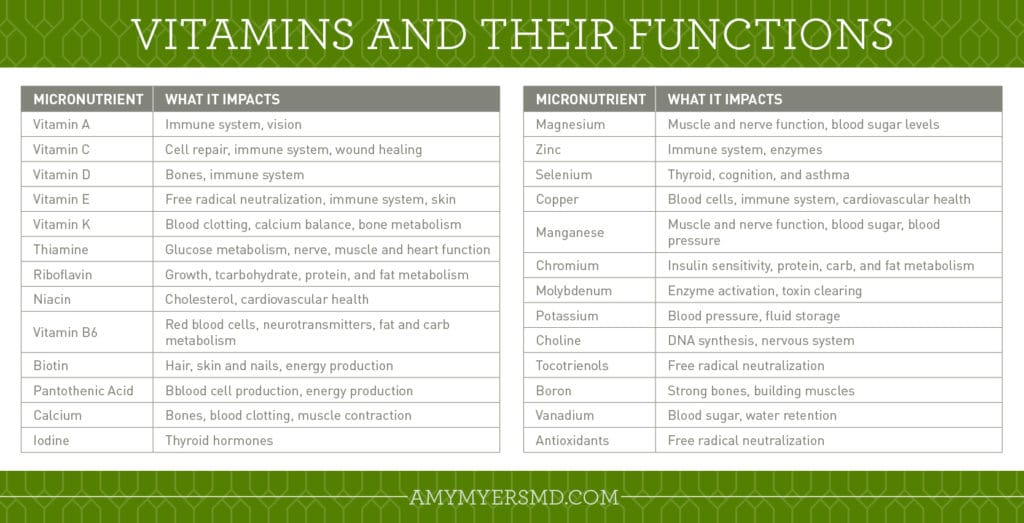 VITAMINS AND THEIR FUNCTIONS

| MICRONUTRIENT | WHAT IT IMPACTS |
|---|---|
| Vitamin A | Immune system, vision |
| Vitamin C | Cell repair, immune system, wound healing |
| Vitamin D | Bones, immune system |
| Vitamin E | Free radical neutralization, immune system, skin |
| Vitamin K | Blood clotting, calcium balance, bone metabolism |
| Thiamine | Glucose metabolism, nerve, muscle and heart function |
| Riboflavin | Growth, tcarbohydrate, protein, and fat metabolism |
| Niacin | Cholesterol, cardiovascular health |
| Vitamin B6 | Red blood cells, neurotransmitters, fat and carb metabolism |
| Biotin | Hair, skin and nails, energy production |
| Pantothenic Acid | Bblood cell production, energy production |
| Calcium | Bones, blood clotting, muscle contraction |
| Iodine | Thyroid hormones |

| MICRONUTRIENT | WHAT IT IMPACTS |
|---|---|
| Magnesium | Muscle and nerve function, blood sugar levels |
| Zinc | Immune system, enzymes |
| Selenium | Thyroid, cognition, and asthma |
| Copper | Blood cells, immune system, cardiovascular health |
| Manganese | Muscle and nerve function, blood sugar, blood pressure |
| Chromium | Insulin sensitivity, protein, carb, and fat metabolism |
| Molybdenum | Enzyme activation, toxin clearing |
| Potassium | Blood pressure, fluid storage |
| Choline | DNA synthesis, nervous system |
| Tocotrienols | Free radical neutralization |
| Boron | Strong bones, building muscles |
| Vanadium | Blood sugar, water retention |
| Antioxidants | Free radical neutralization |

AMYMYERSMD.COM