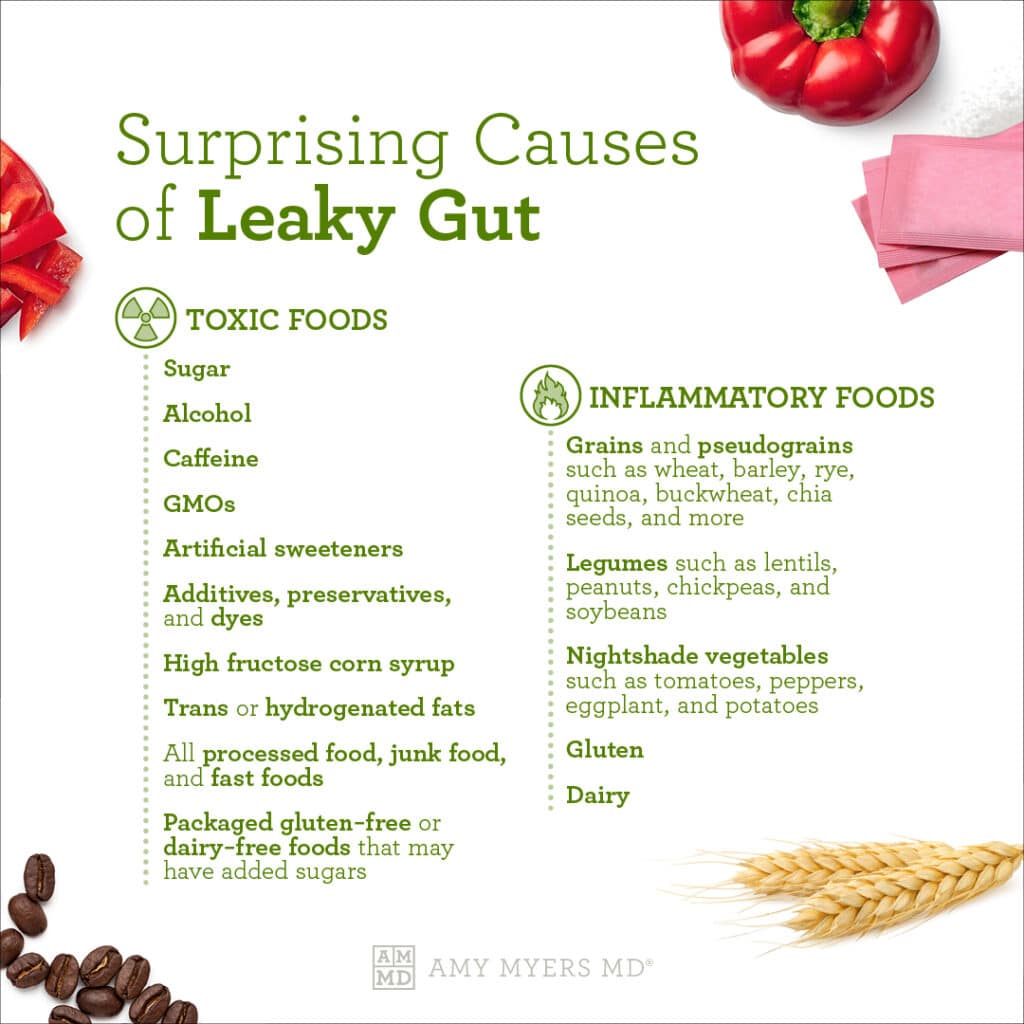 Surprising Causes of Leaky Gut

TOXIC FOODS

Sugar

Alcohol

Caffeine

GMOs

Artificial sweeteners

Additives, preservatives, and dyes

High fructose corn syrup

Trans or hydrogenated fats

All processed food, junk food, and fast foods

Packaged gluten-free or dairy-free foods that may have added sugars

INFLAMMATORY FOODS

Grains and pseudograins such as wheat, barley, rye, quinoa, buckwheat, chia seeds, and more

Legumes such as lentils, peanuts, chickpeas, and soybeans

Nightshade vegetables such as tomatoes, peppers, eggplant, and potatoes

Gluten

Dairy

AM MD AMY MYERS MD®