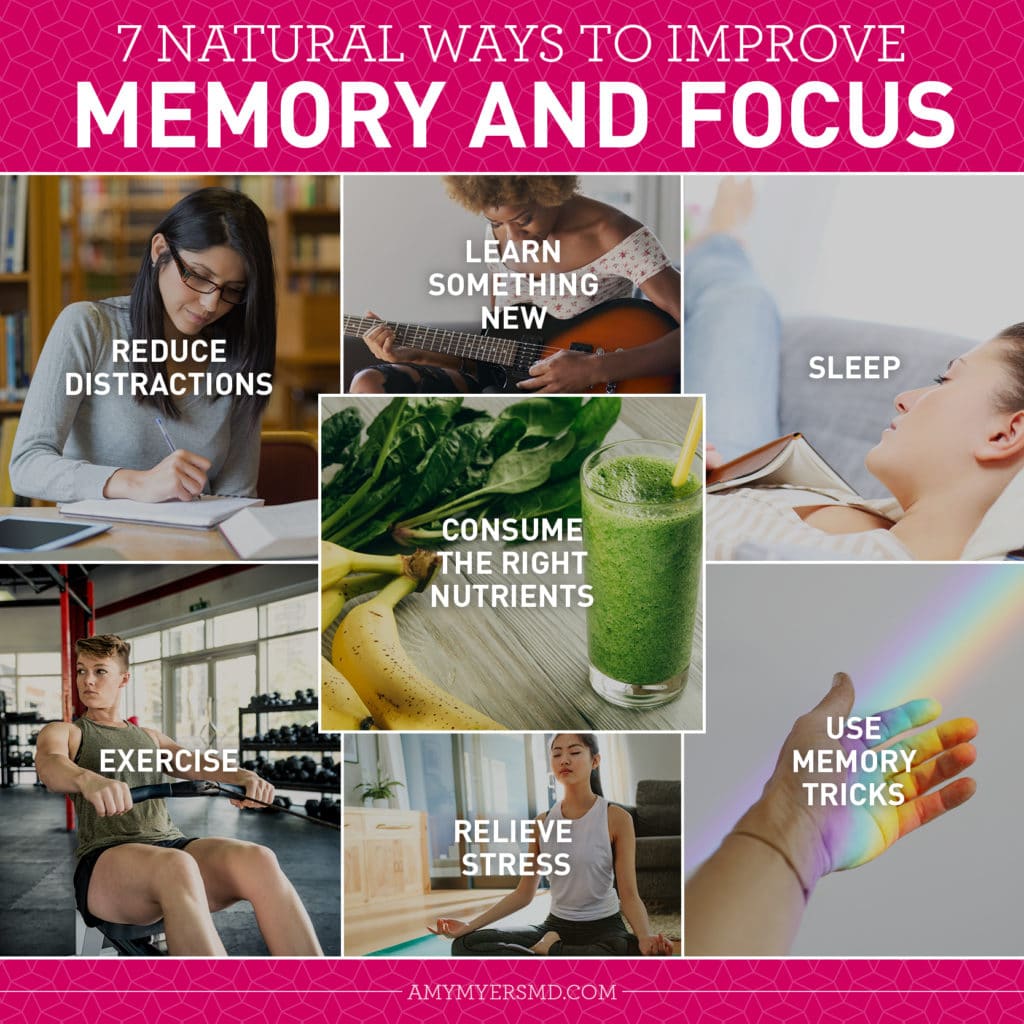 7 NATURAL WAYS TO IMPROVE
MEMORY AND FOCUS

REDUCE DISTRACTIONS

LEARN SOMETHING NEW

SLEEP

CONSUME THE RIGHT NUTRIENTS

EXERCISE

RELIEVE STRESS

USE MEMORY TRICKS

AMYMYERSMD.COM