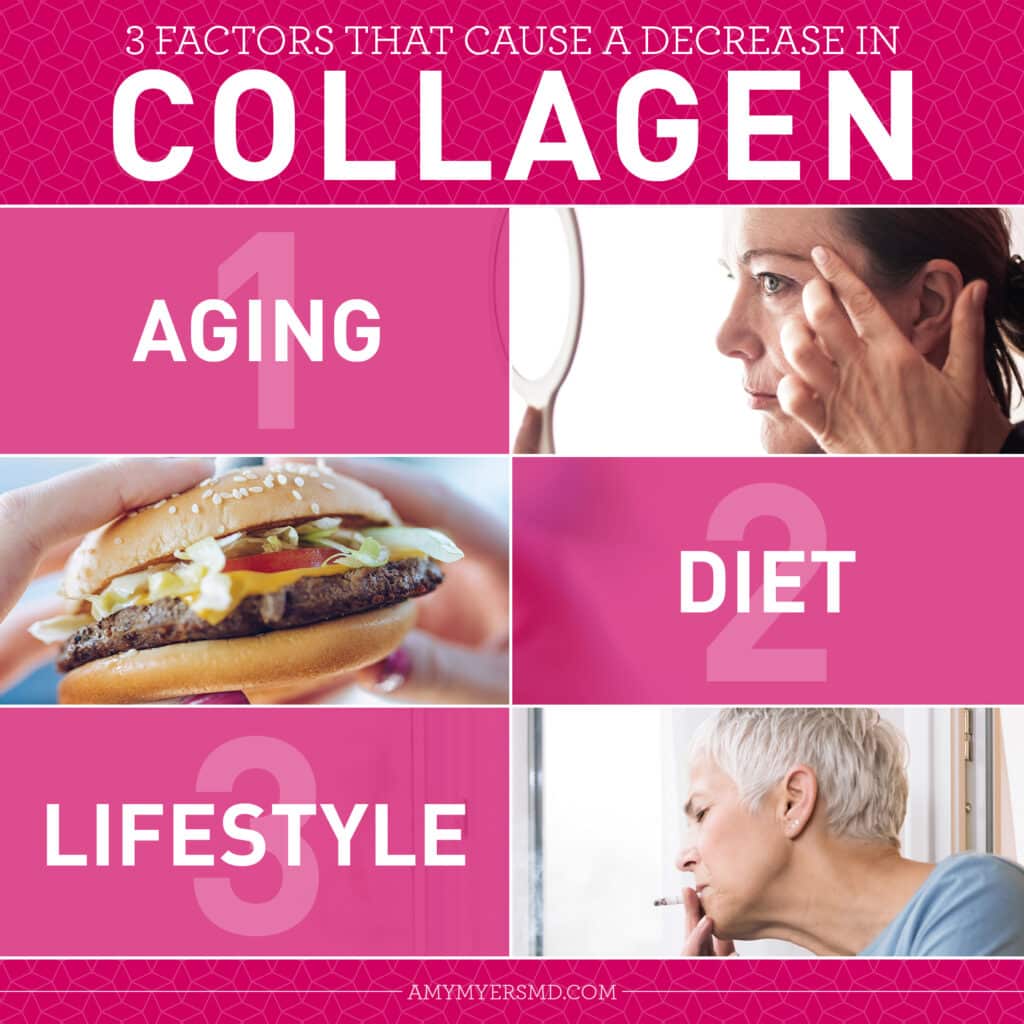 3 FACTORS THAT CAUSE A DECREASE IN
COLLAGEN

1
AGING

2
DIET

3
LIFESTYLE

AMYMYERSMD.COM