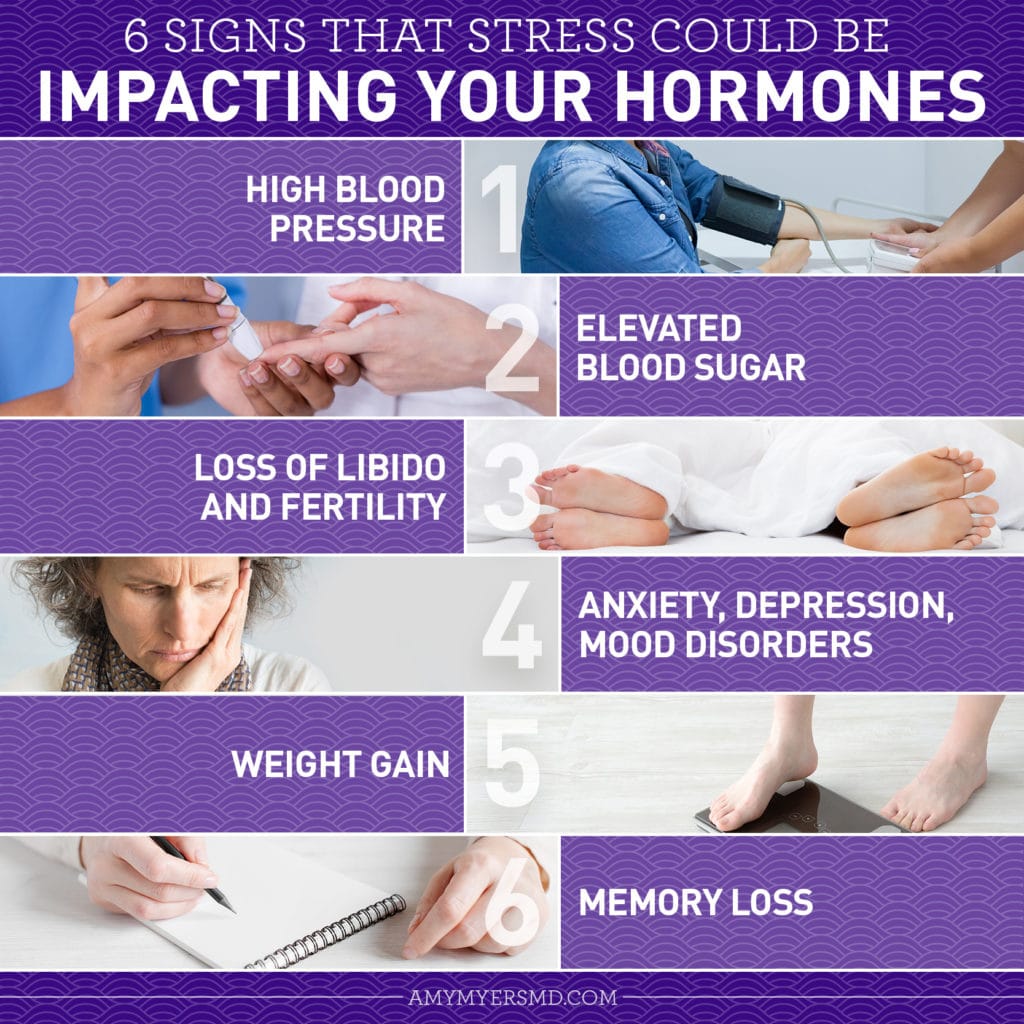 6 SIGNS THAT STRESS COULD BE
IMPACTING YOUR HORMONES

HIGH BLOOD PRESSURE
1

2
ELEVATED BLOOD SUGAR

LOSS OF LIBIDO AND FERTILITY
3

4
ANXIETY, DEPRESSION, MOOD DISORDERS

WEIGHT GAIN
5

6
MEMORY LOSS

AMYMYERSMD.COM