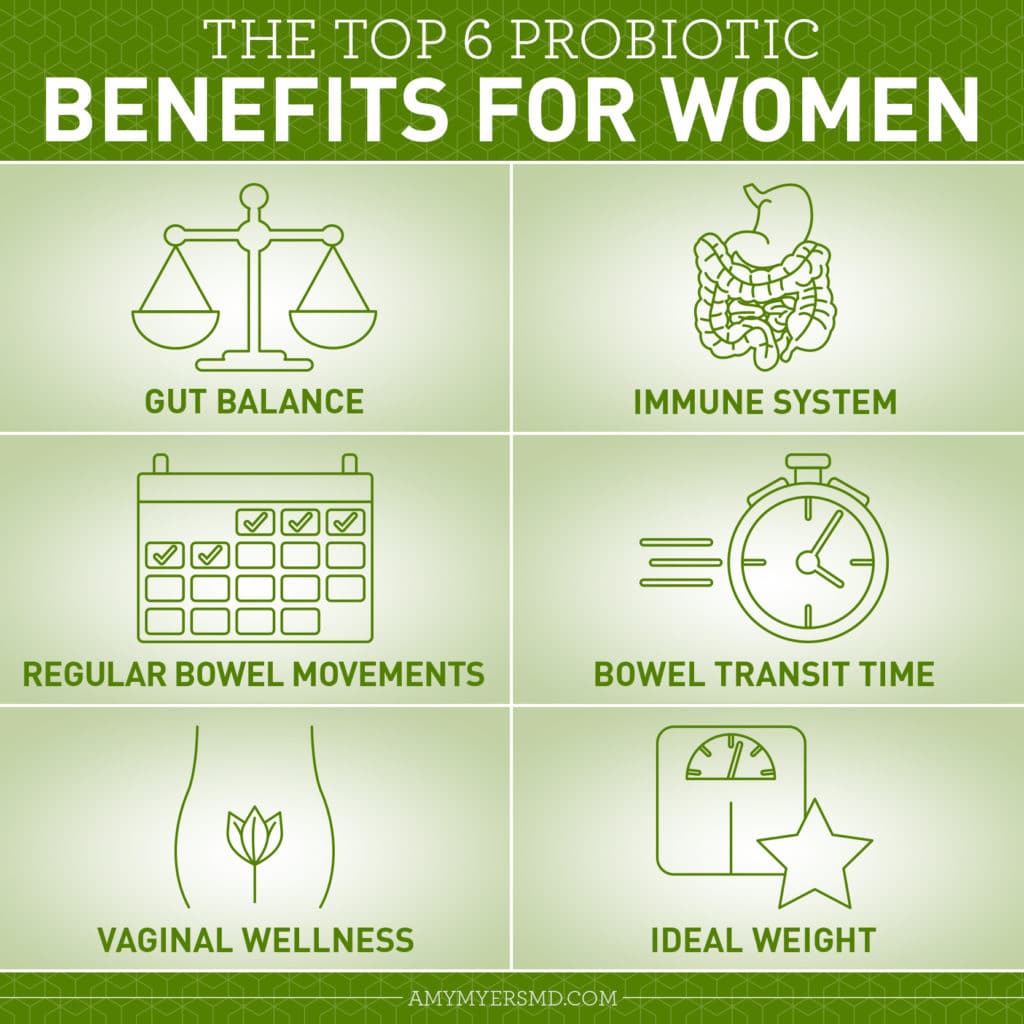 THE TOP 6 PROBIOTIC
BENEFITS FOR WOMEN

GUT BALANCE

IMMUNE SYSTEM

REGULAR BOWEL MOVEMENTS

BOWEL TRANSIT TIME

VAGINAL WELLNESS

IDEAL WEIGHT

AMYMYERSMD.COM