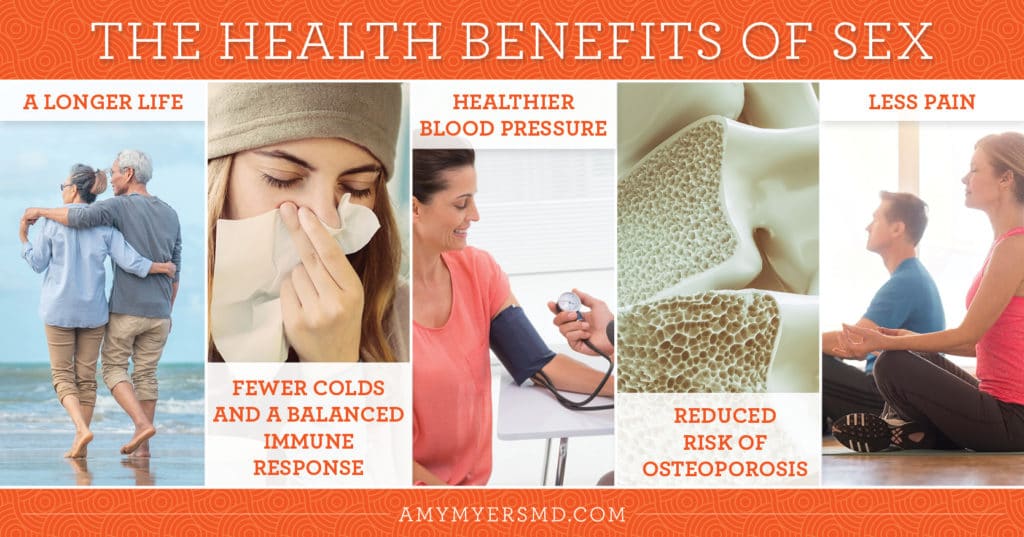 THE HEALTH BENEFITS OF SEX

A LONGER LIFE

FEWER COLDS AND A BALANCED IMMUNE RESPONSE

HEALTHIER BLOOD PRESSURE

REDUCED RISK OF OSTEOPOROSIS

LESS PAIN

AMYMYERSMD.COM