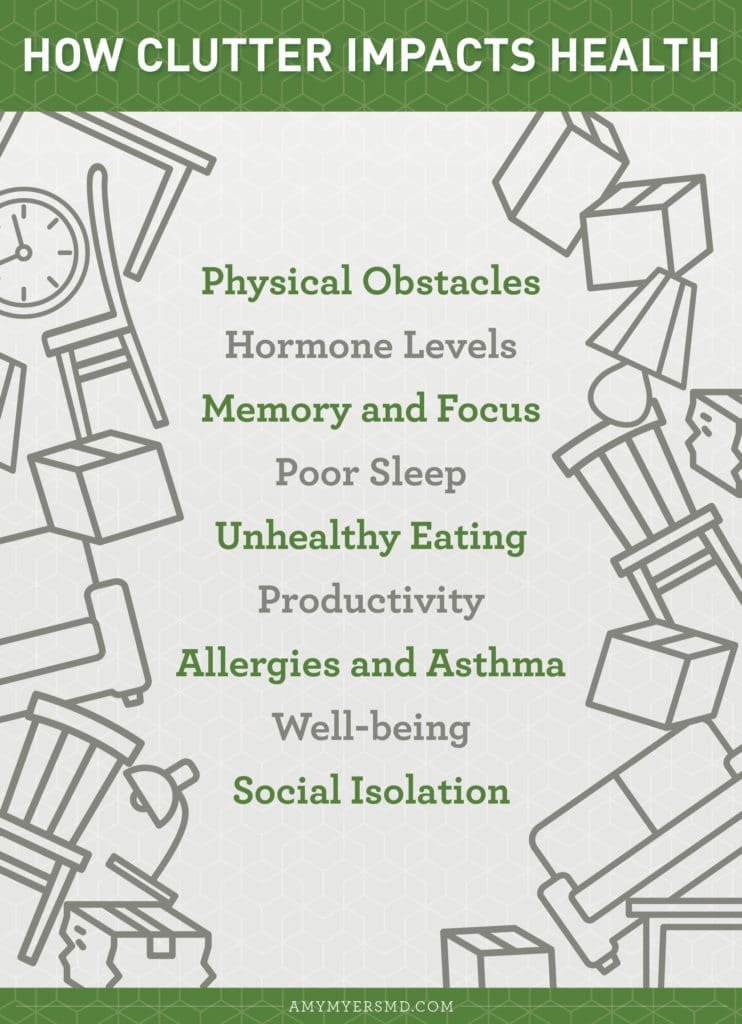 HOW CLUTTER IMPACTS HEALTH

Physical Obstacles

Hormone Levels

Memory and Focus

Poor Sleep

Unhealthy Eating

Productivity

Allergies and Asthma

Well-being

Social Isolation

AMYMYERSMD.COM