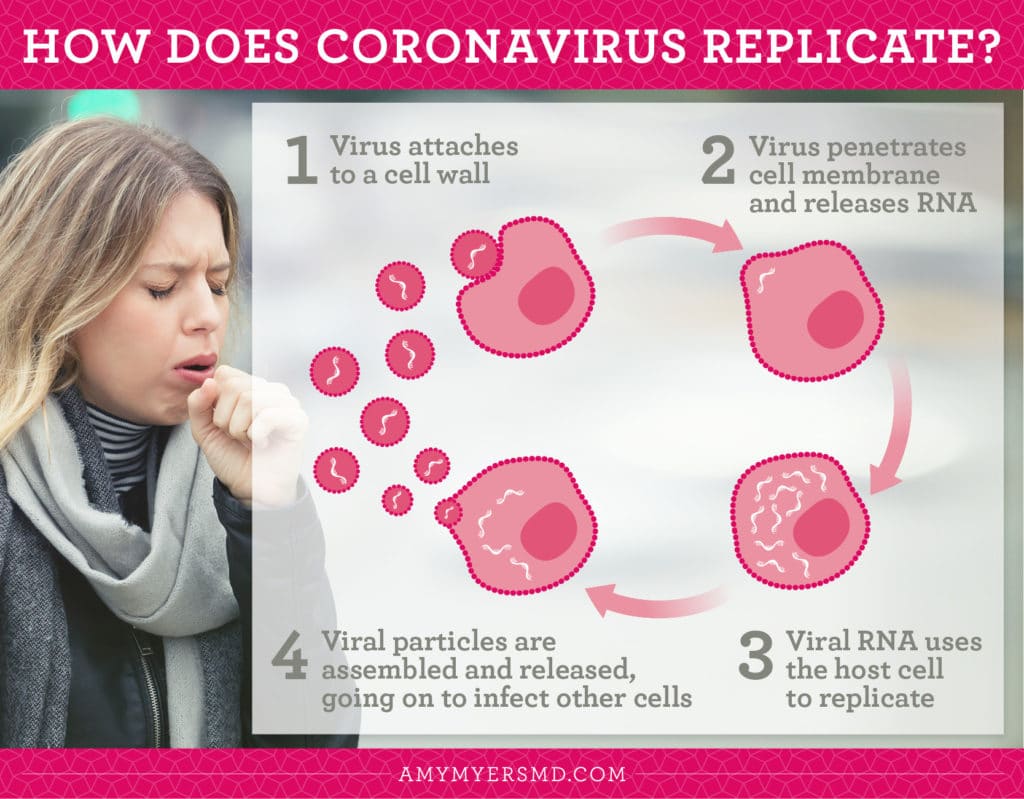 HOW DOES CORONAVIRUS REPLICATE?

1 Virus attaches to a cell wall

2 Virus penetrates cell membrane and releases RNA

3 Viral RNA uses the host cell to replicate

4 Viral particles are assembled and released, going on to infect other cells

AMYMYERSMD.COM