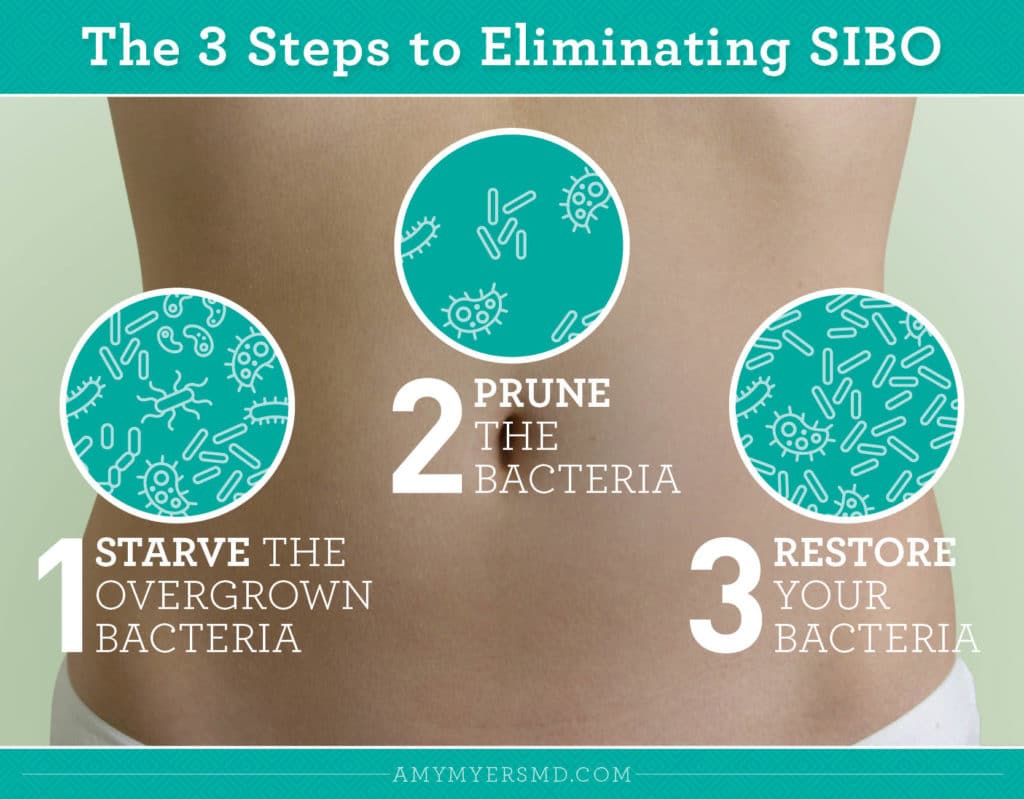 The 3 Steps to Eliminating SIBO

1 STARVE THE OVERGROWN BACTERIA

2 PRUNE THE BACTERIA

3 RESTORE YOUR BACTERIA

AMYMYERSMD.COM