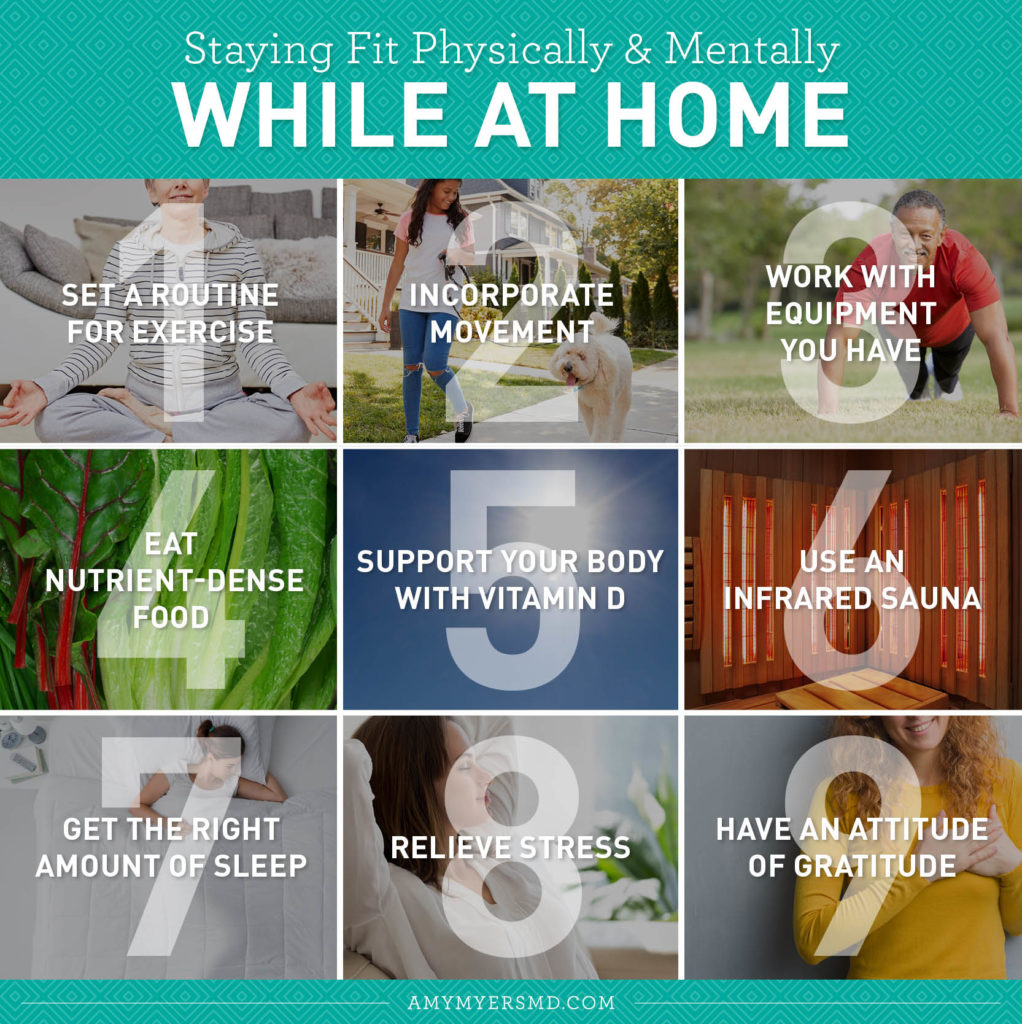 Staying Fit Physically & Mentally
WHILE AT HOME

1
SET A ROUTINE FOR EXERCISE

2
INCORPORATE MOVEMENT

3
WORK WITH EQUIPMENT YOU HAVE

4
EAT NUTRIENT-DENSE FOOD

5
SUPPORT YOUR BODY WITH VITAMIN D

6
USE AN INFRARED SAUNA

7
GET THE RIGHT AMOUNT OF SLEEP

8
RELIEVE STRESS

9
HAVE AN ATTITUDE OF GRATITUDE

AMYMYERSMD.COM