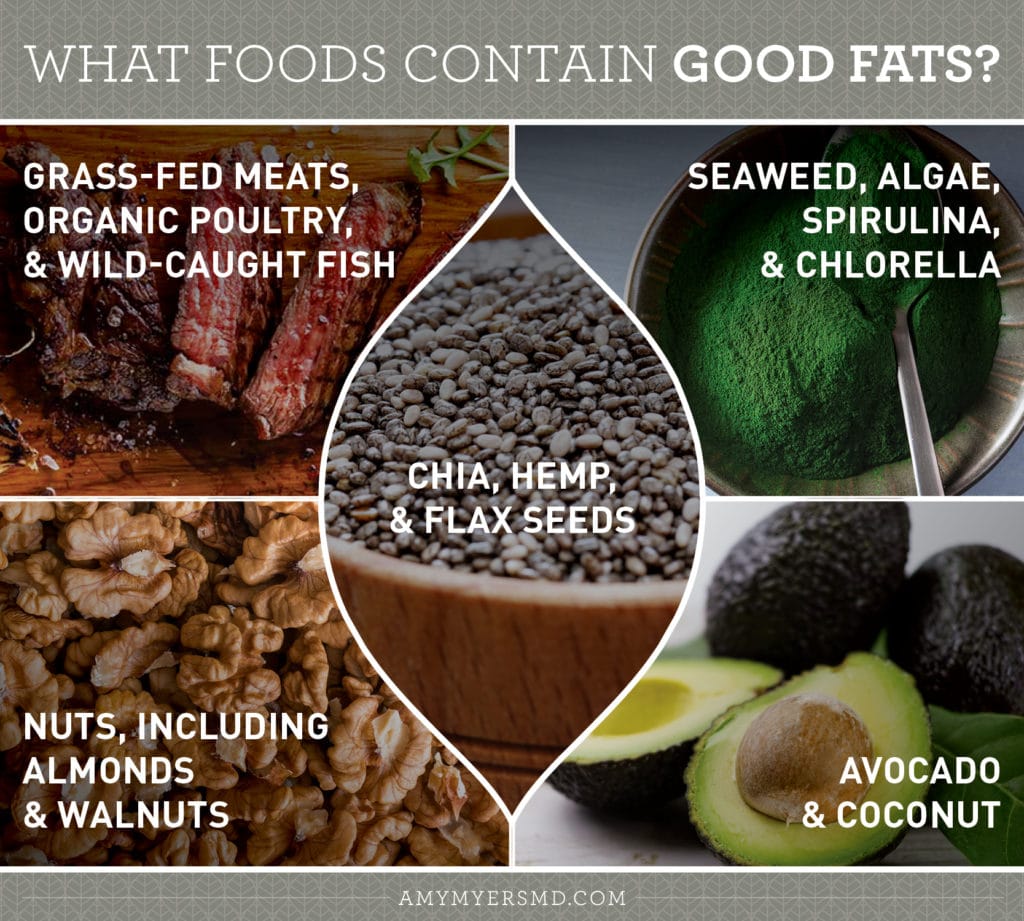 WHAT FOODS CONTAIN GOOD FATS?

GRASS-FED MEATS, ORGANIC POULTRY, & WILD-CAUGHT FISH

SEAWEED, ALGAE, SPIRULINA, & CHLORELLA

CHIA, HEMP, & FLAX SEEDS

NUTS, INCLUDING ALMONDS & WALNUTS

AVOCADO & COCONUT

AMYMYERSMD.COM