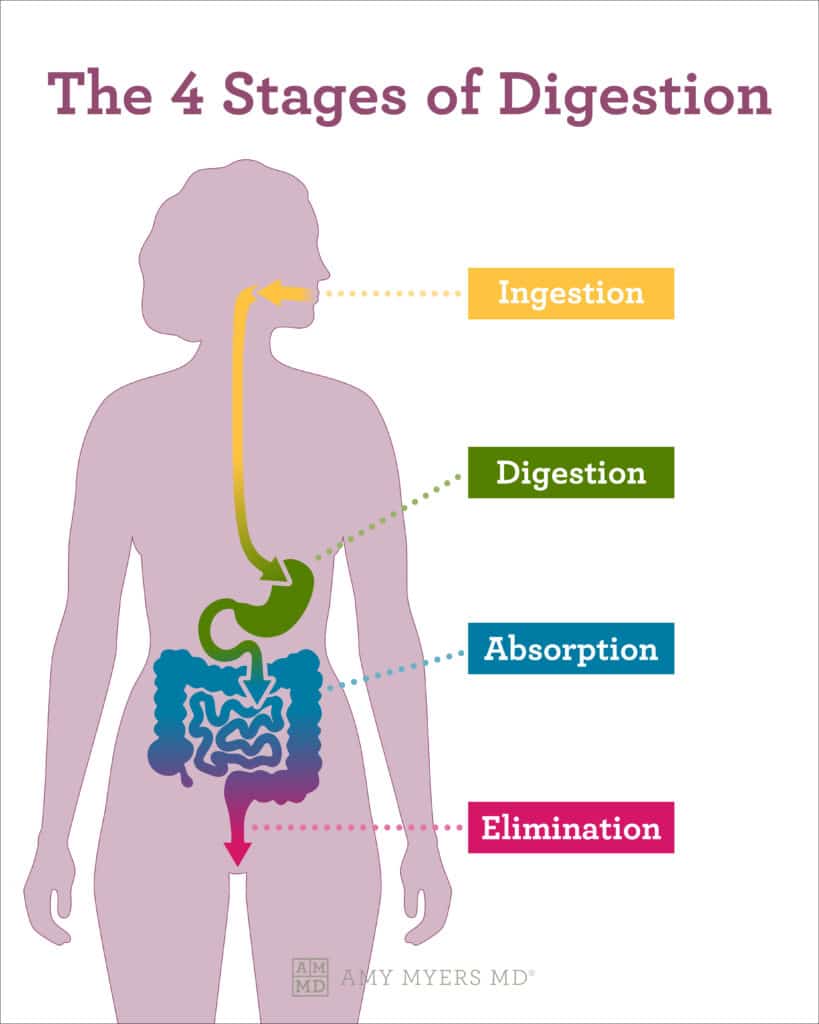 The 4 Stages of Digestion

Ingestion

Digestion

Absorption

Elimination

AM MD AMY MYERS MD®