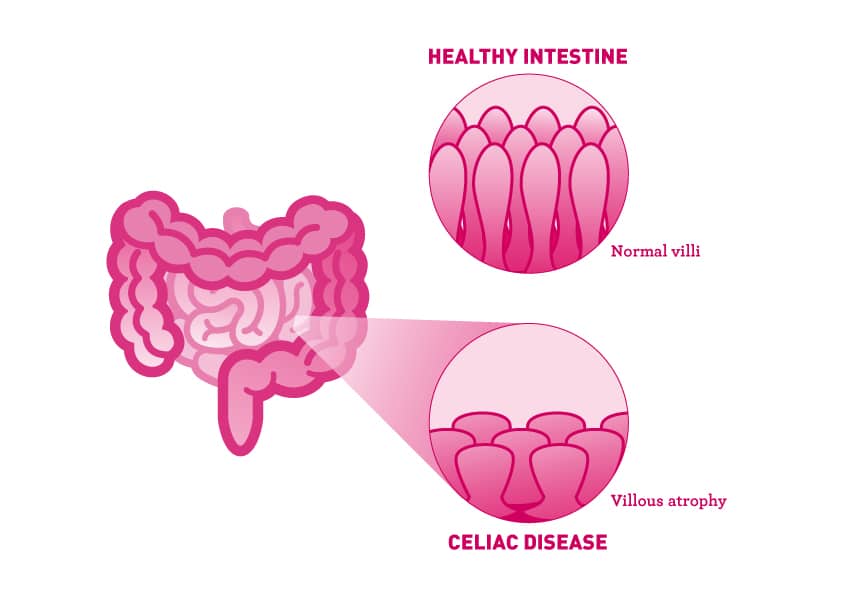 HEALTHY INTESTINE

Normal villi

Villous atrophy

CELIAC DISEASE