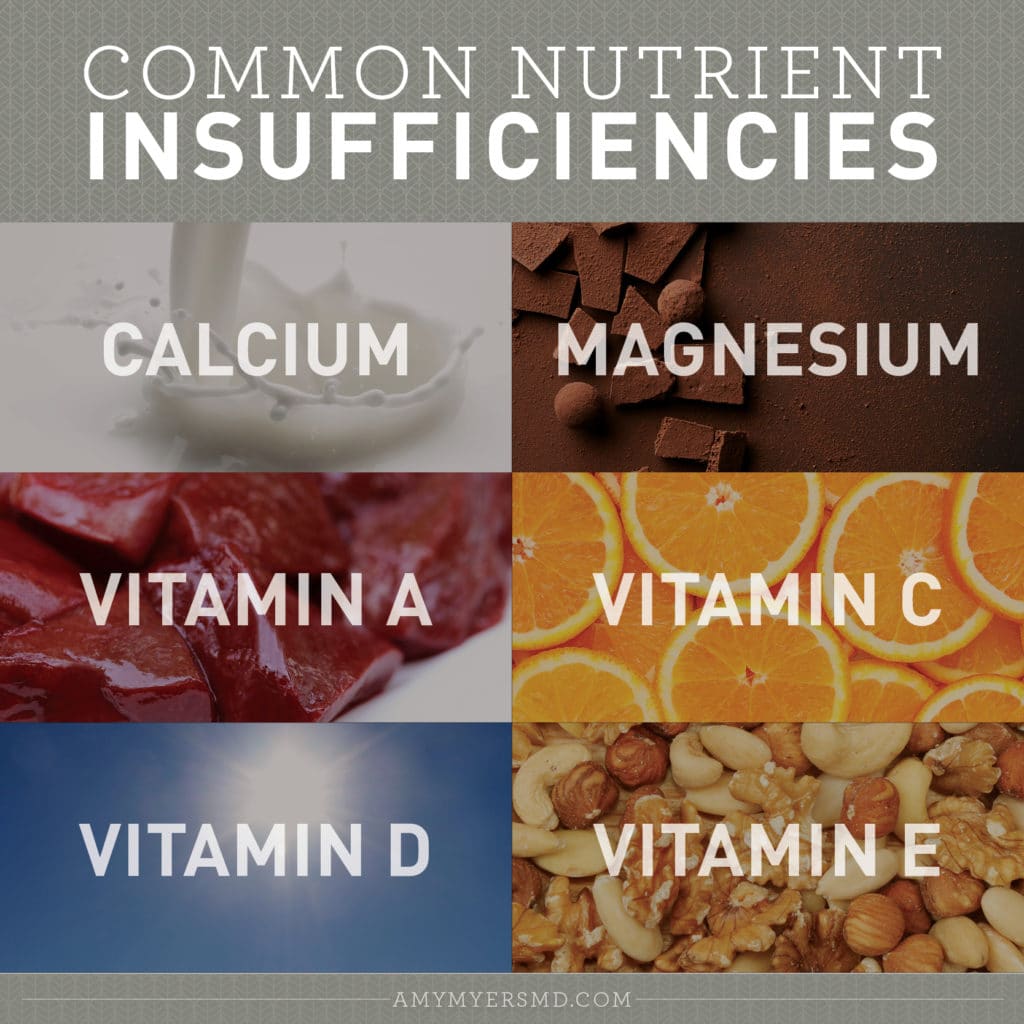 COMMON NUTRIENT
INSUFFICIENCIES

CALCIUM

MAGNESIUM

VITAMIN A

VITAMIN C

VITAMIN D

VITAMIN E

AMYMYERSMD.COM