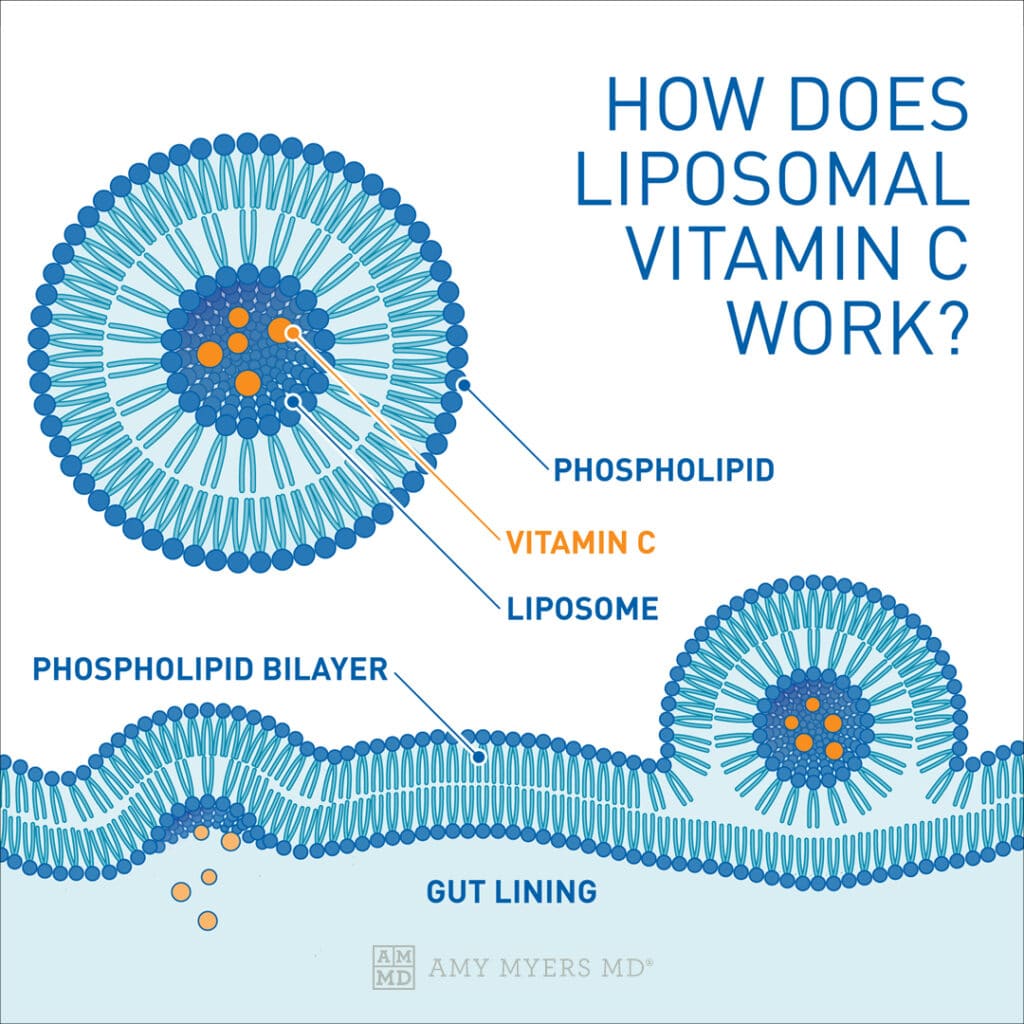 HOW DOES LIPOSOMAL VITAMIN C WORK?

PHOSPHOLIPID

VITAMIN C

LIPOSOME

PHOSPHOLIPID BILAYER

GUT LINING

AM MD AMY MYERS MD®