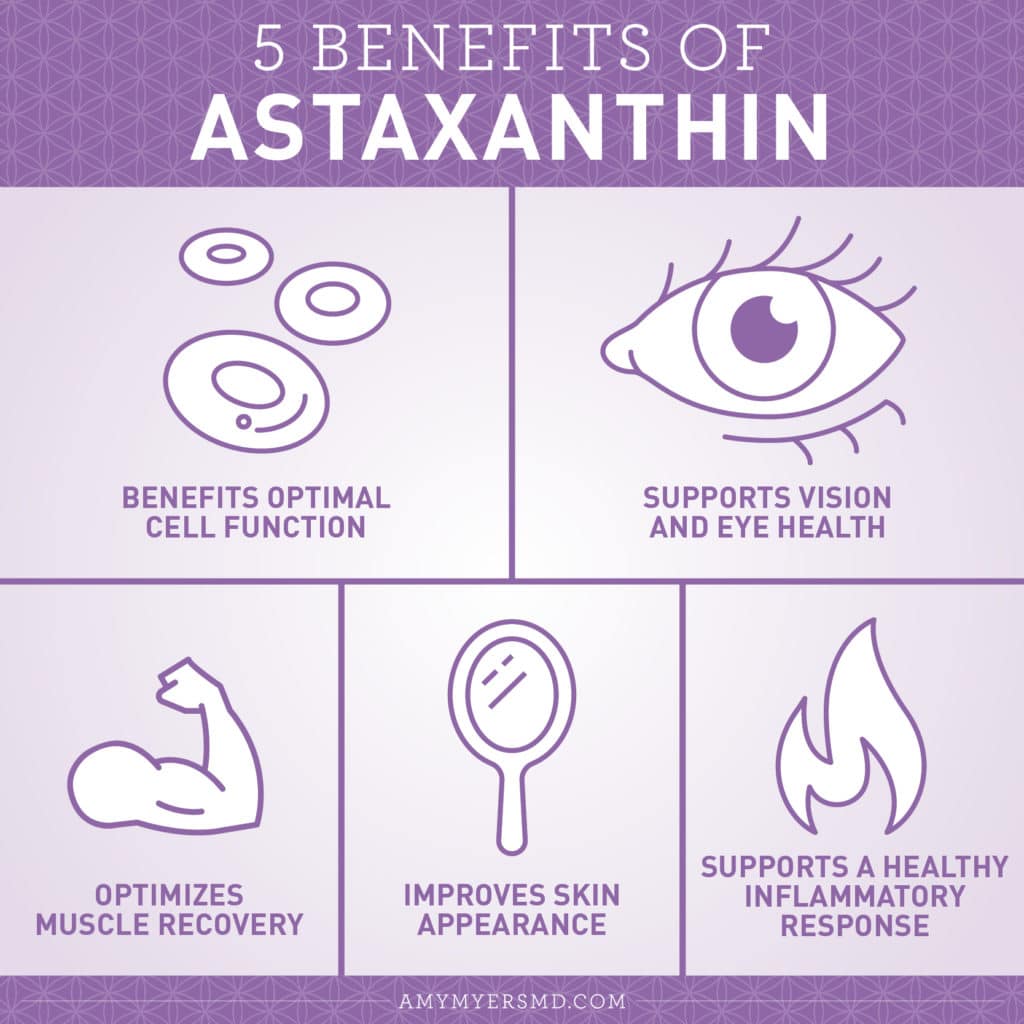 5 BENEFITS OF
ASTAXANTHIN

BENEFITS OPTIMAL CELL FUNCTION

SUPPORTS VISION AND EYE HEALTH

OPTIMIZES MUSCLE RECOVERY

IMPROVES SKIN APPEARANCE

SUPPORTS A HEALTHY INFLAMMATORY RESPONSE

AMYMYERSMD.COM